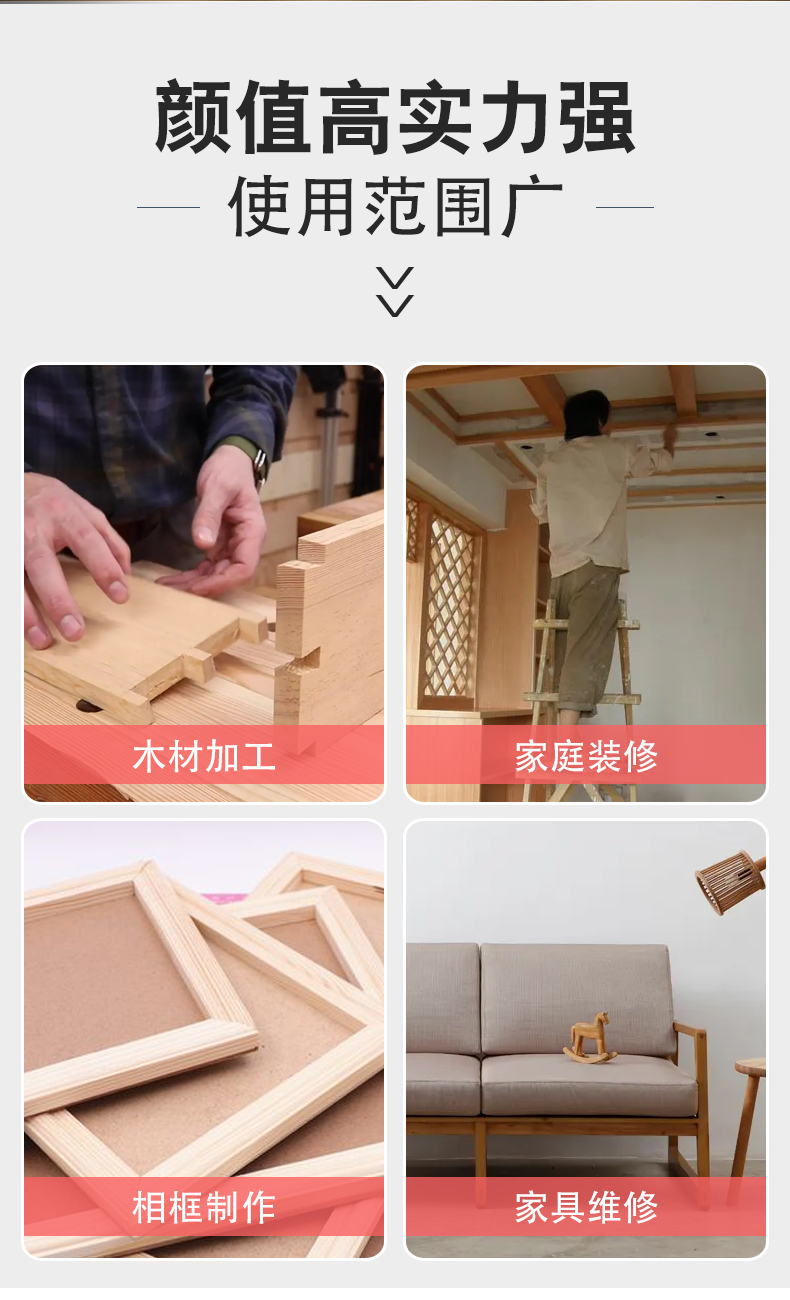 颜值高实力强

使用范围广

木材加工

家庭装修

相框制作

家具维修