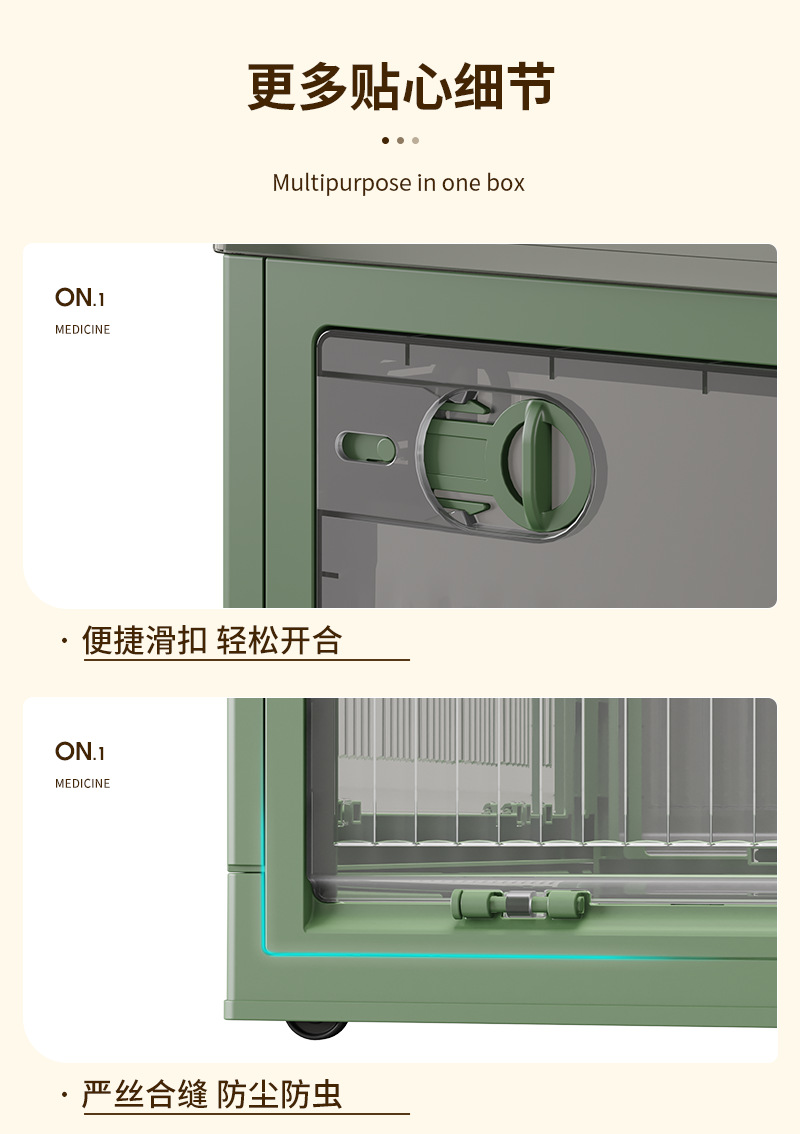 更多贴心细节

Multipurpose in one box

ON.1
MEDICINE

· 便捷滑扣 轻松开合

ON.1
MEDICINE

· 严丝合缝 防尘防虫