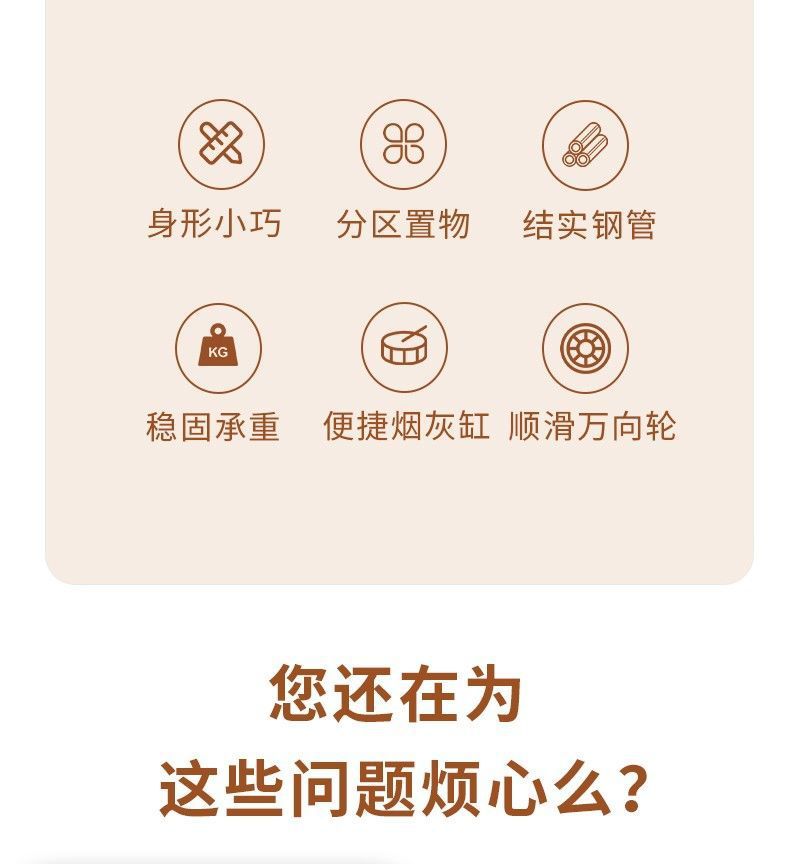 身形小巧 分区置物 结实钢管

KG

稳固承重 便捷烟灰缸 顺滑万向轮

您还在为

这些问题烦心么?