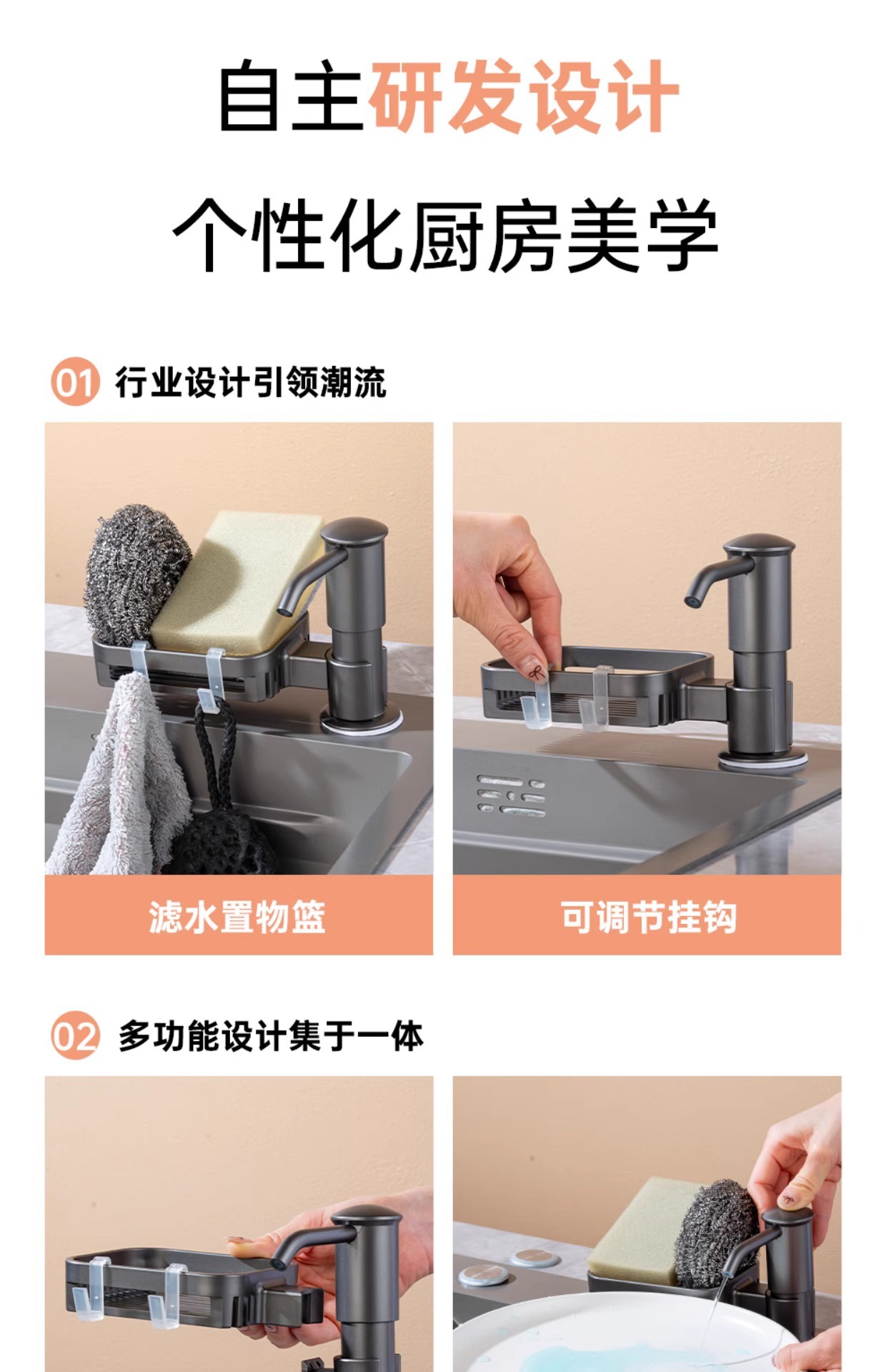 自主研发设计

个性化厨房美学

01 行业设计引领潮流

滤水置物篮

可调节挂钩

02 多功能设计集于一体