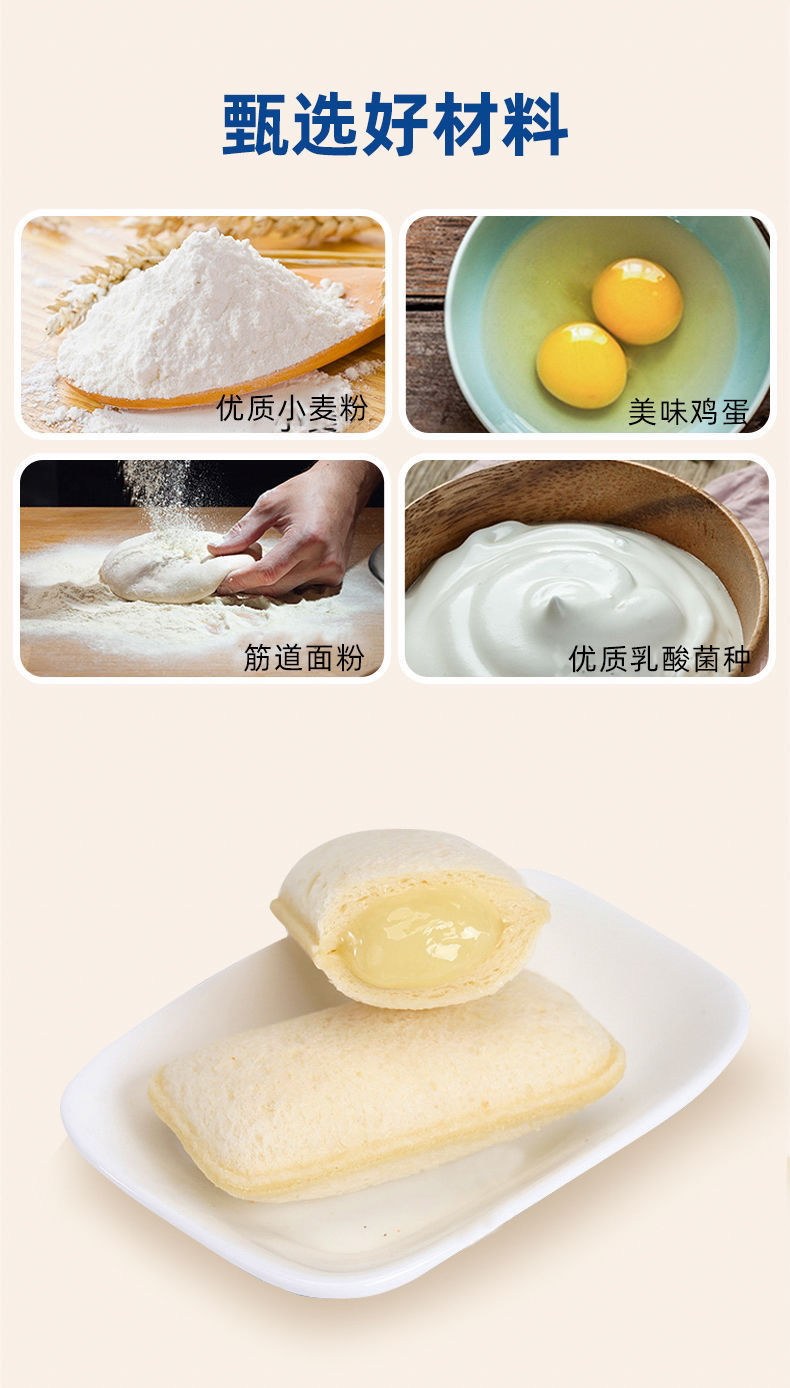 甄选好材料

优质小麦粉

美味鸡蛋

筋道面粉

优质乳酸菌种