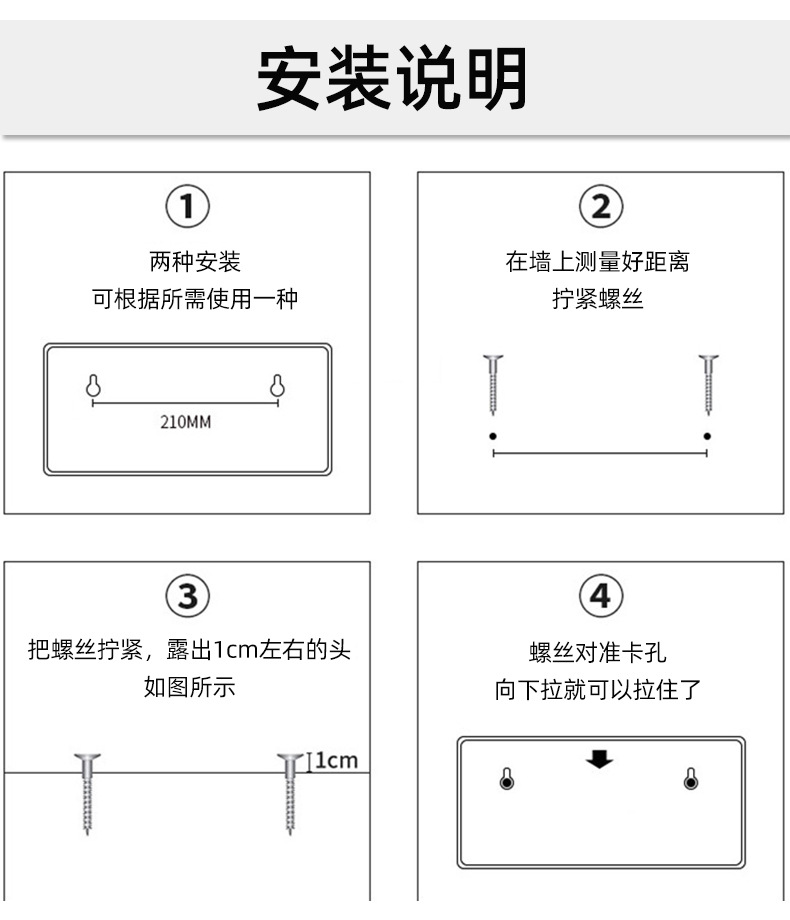 安装说明

①
两种安装
可根据所需使用一种

210MM

②
在墙上测量好距离
拧紧螺丝

③
把螺丝拧紧，露出1cm左右的头
如图所示

1cm

④
螺丝对准卡孔
向下拉就可以拉住了