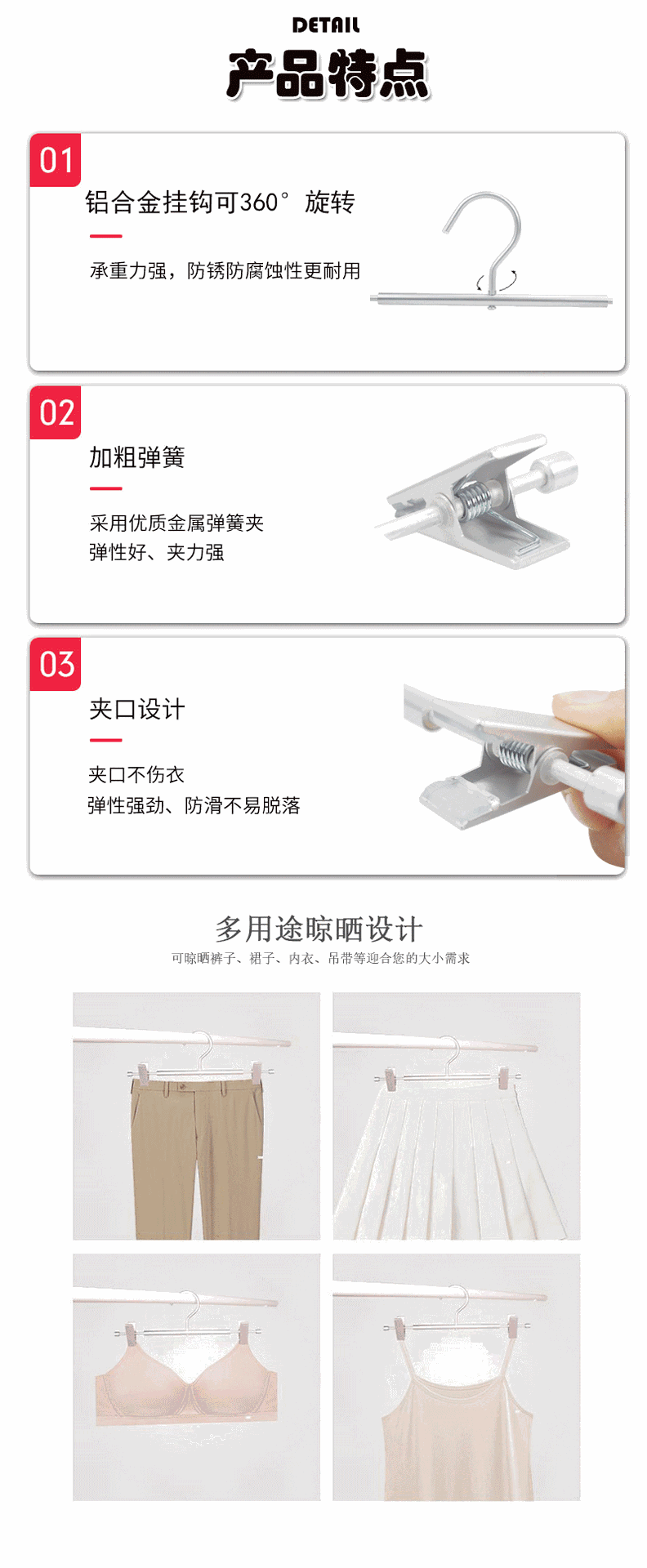 DETAIL
产品特点

01
铝合金挂钩可360° 旋转

承重力强，防锈防腐蚀性更耐用

02
加粗弹簧

采用优质金属弹簧夹
弹性好、夹力强

03
夹口设计

夹口不伤衣
弹性强劲、防滑不易脱落

多用途晾晒设计
可晾晒裤子、裙子、内衣、吊带等迎合您的大小需求