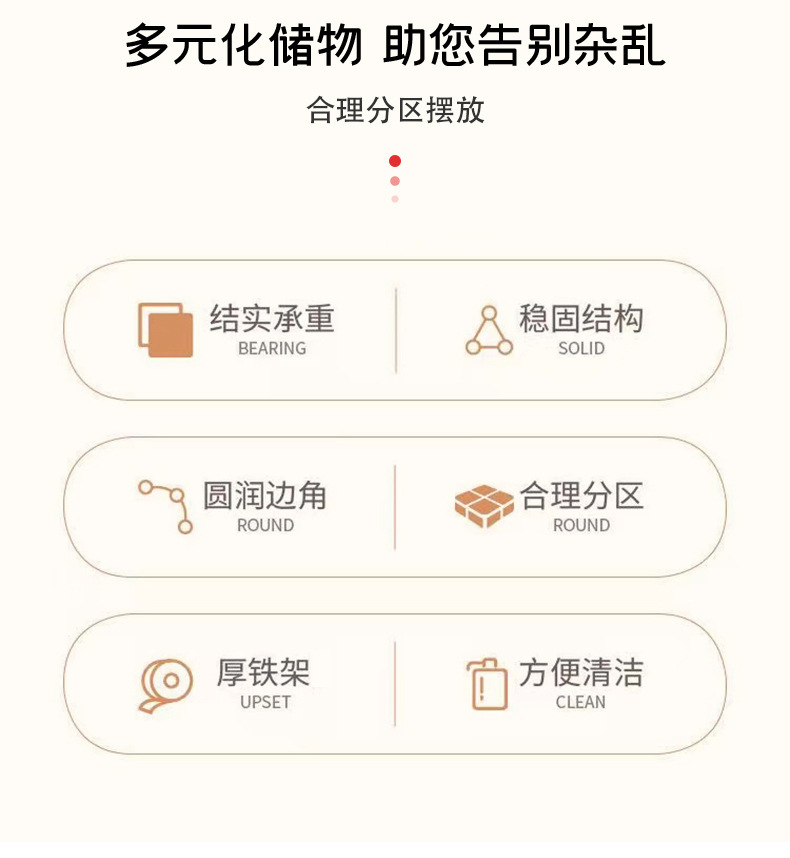 多元化储物 助您告别杂乱

合理分区摆放

结实承重
BEARING

稳固结构
SOLID

圆润边角
ROUND

合理分区
ROUND

厚铁架
UPSET

方便清洁
CLEAN