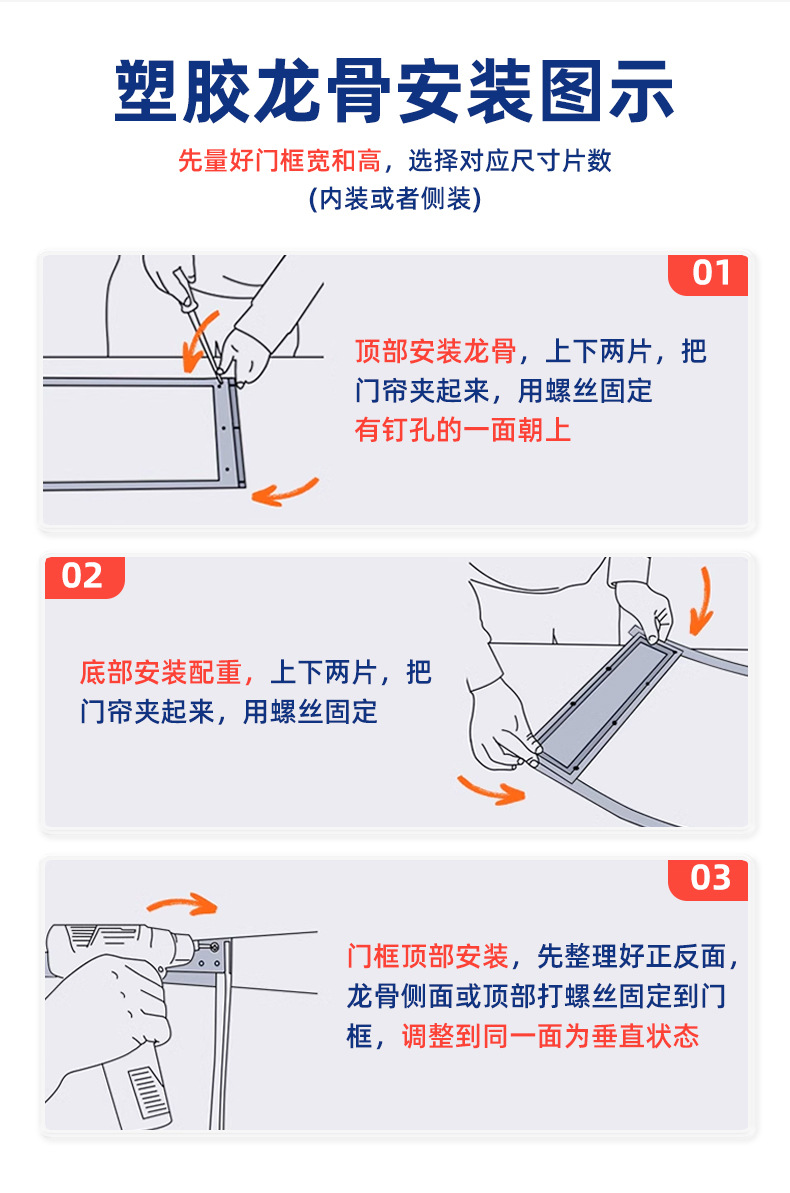 塑胶龙骨安装图示

先量好门框宽和高，选择对应尺寸片数
(内装或者侧装)

01

顶部安装龙骨，上下两片，把门帘夹起来，用螺丝固定
有钉孔的一面朝上

02

底部安装配重，上下两片，把门帘夹起来，用螺丝固定

03

门框顶部安装，先整理好正反面，龙骨侧面或顶部打螺丝固定到门框，调整到同一面为垂直状态