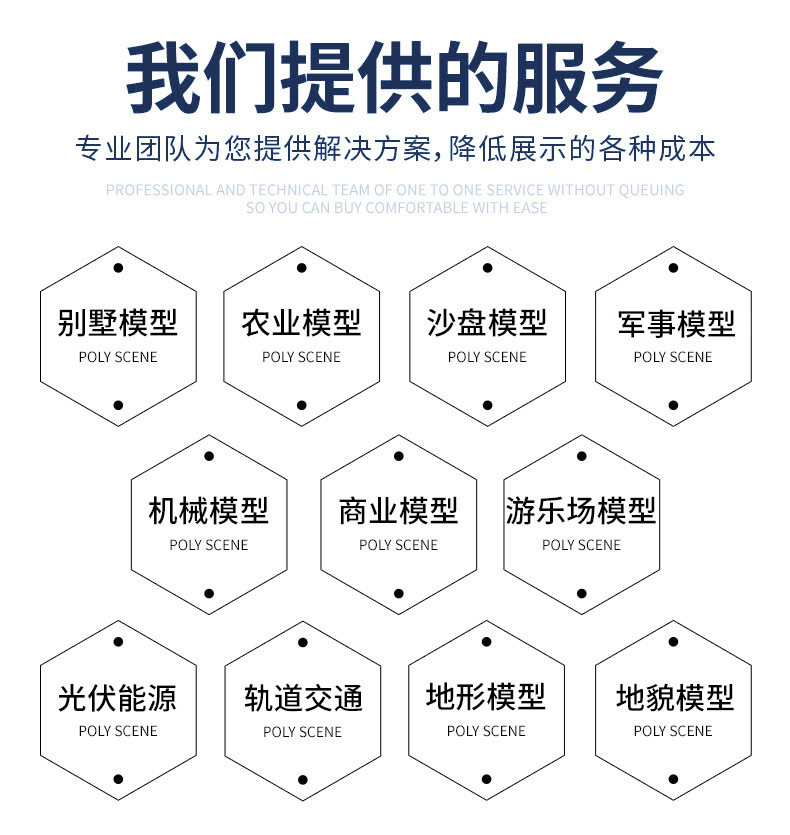 我们提供的服务

专业团队为您提供解决方案,降低展示的各种成本

PROFESSIONAL AND TECHNICAL TEAM OF ONE TO ONE SERVICE WITHOUT QUEUING
SO YOU CAN BUY COMFORTABLE WITH EASE

别墅模型
POLY SCENE

农业模型
POLY SCENE

沙盘模型
POLY SCENE

军事模型
POLY SCENE

机械模型
POLY SCENE

商业模型
POLY SCENE

游乐场模型
POLY SCENE

光伏能源
POLY SCENE

轨道交通
POLY SCENE

地形模型
POLY SCENE

地貌模型
POLY SCENE