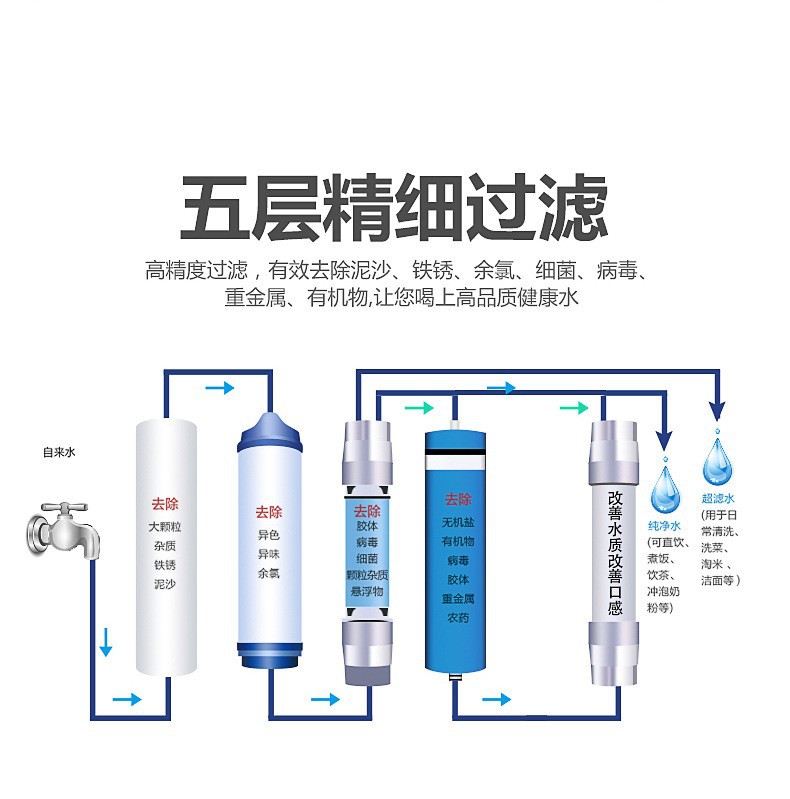 五层精细过滤

高精度过滤，有效去除泥沙、铁锈、余氯、细菌、病毒、重金属、有机物,让您喝上高品质健康水

自来水

去除
大颗粒
杂质
铁锈
泥沙

去除
异色
异味
余氯

去除
胶体
病毒
细菌
颗粒杂质
悬浮物

去除
无机盐
有机物
病毒
胶体
重金属
农药

改善水质改善口感

纯净水
（可直饮、煮饭、饮茶、冲泡奶粉等）

超滤水
（用于日常清洗、洗菜、淘米、洁面等）