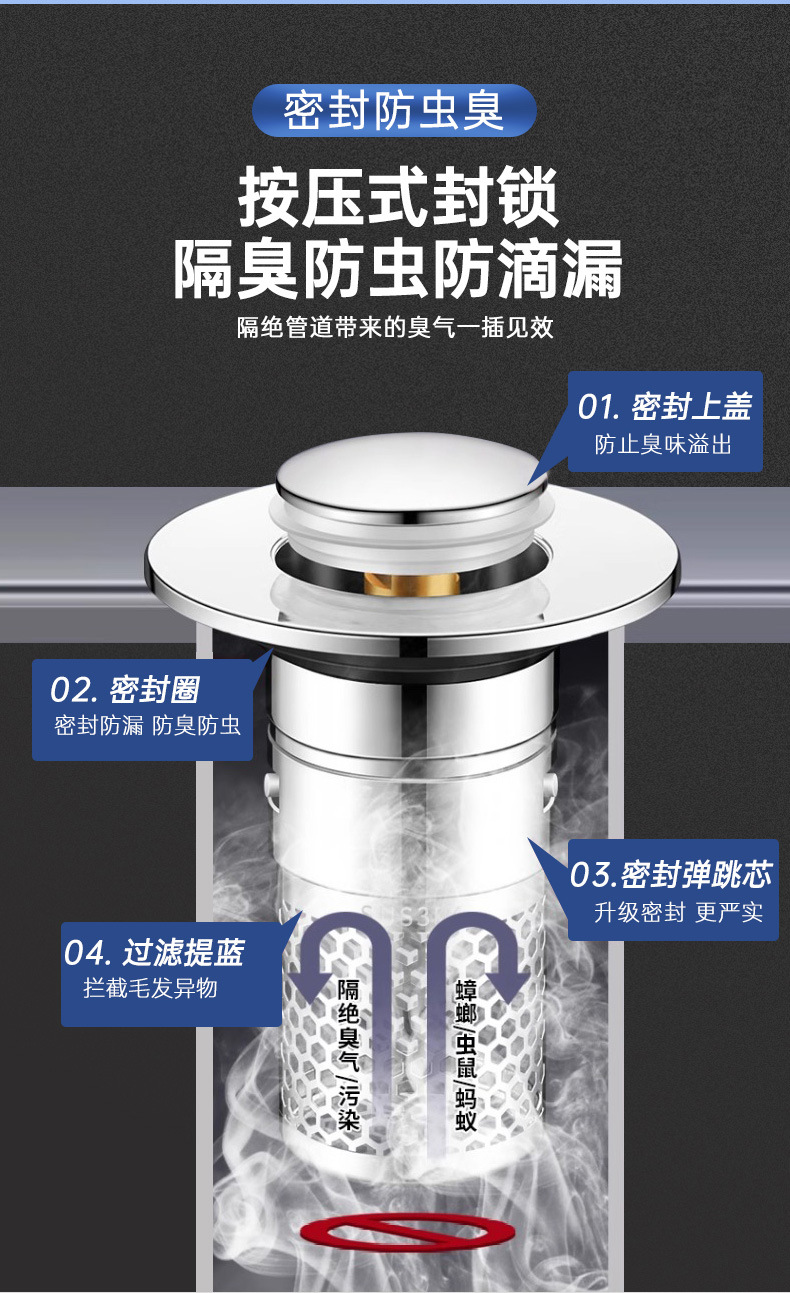 密封防虫臭

按压式封锁
隔臭防虫防滴漏

隔绝管道带来的臭气一插见效

01. 密封上盖
防止臭味溢出

02. 密封圈
密封防漏 防臭防虫

03.密封弹跳芯
升级密封 更严实

04. 过滤提蓝
拦截毛发异物

隔绝臭气/污染

蟑螂/虫鼠/蚂蚁