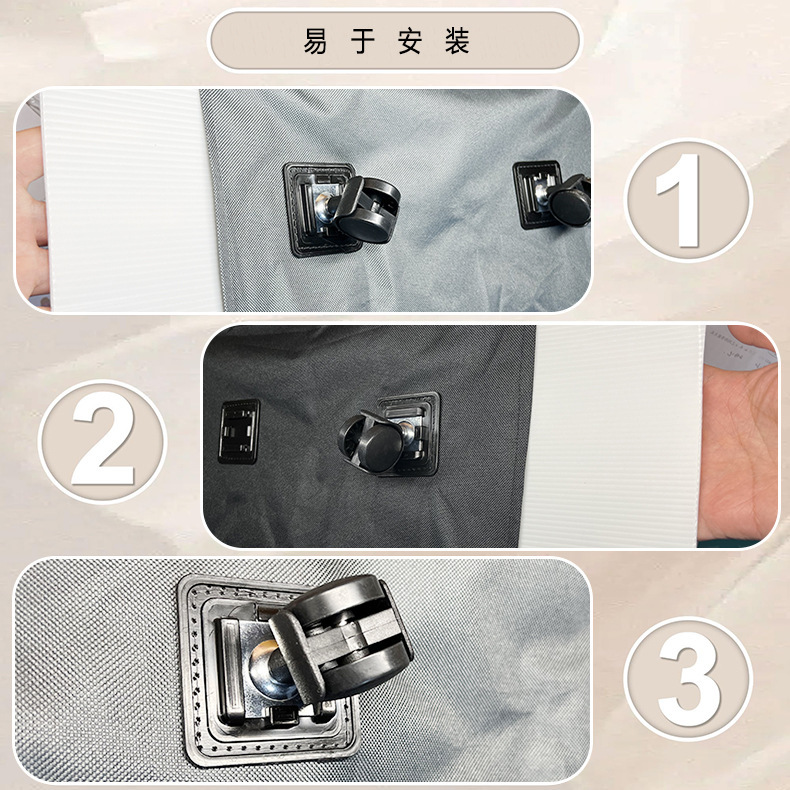 易于安装

1

2

3