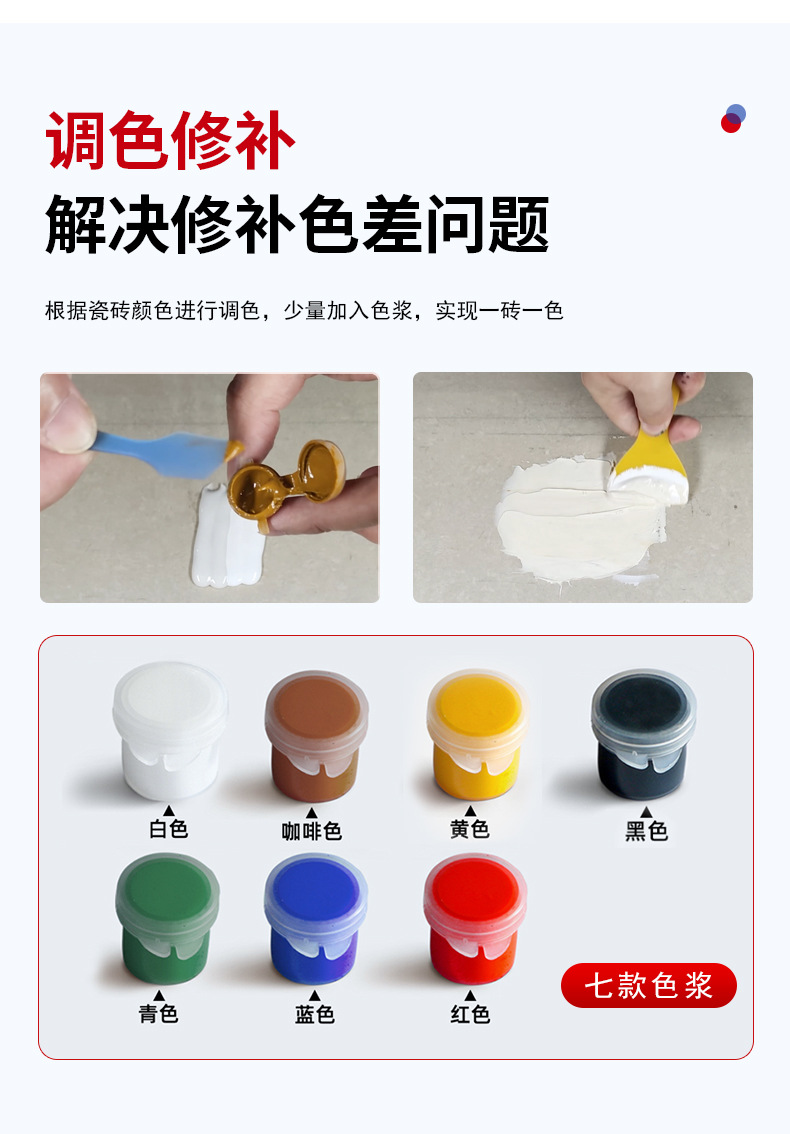 调色修补
解决修补色差问题

根据瓷砖颜色进行调色，少量加入色浆，实现一砖一色

白色
咖啡色
黄色
黑色
青色
蓝色
红色
七款色浆