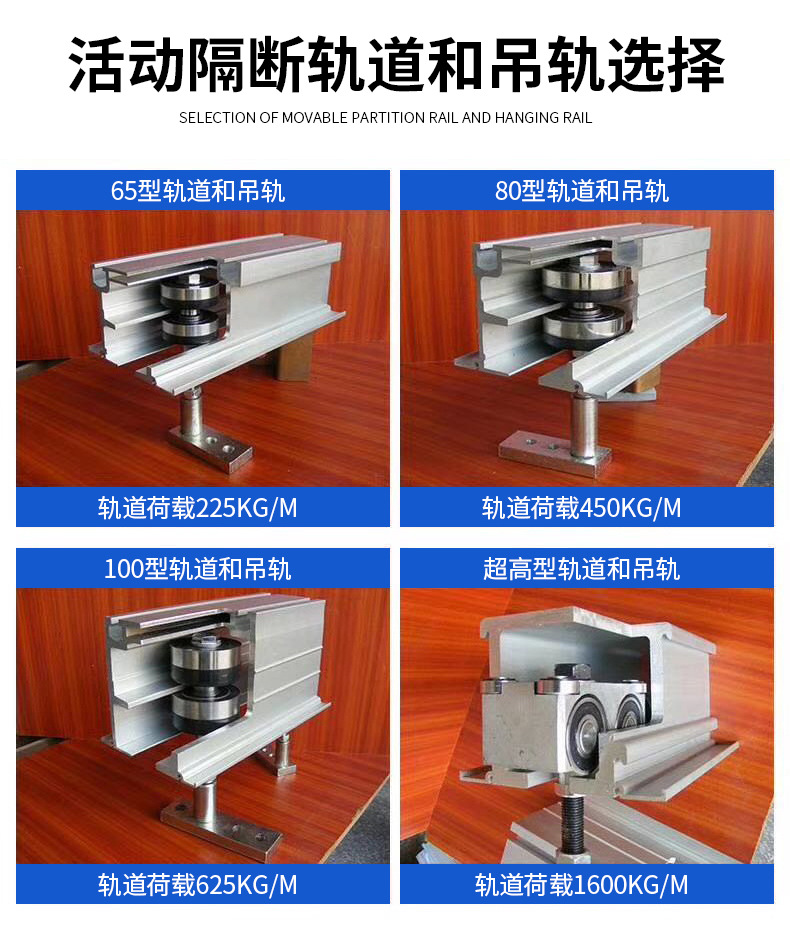 活动隔断轨道和吊轨选择

SELECTION OF MOVABLE PARTITION RAIL AND HANGING RAIL

65型轨道和吊轨

轨道荷载225KG/M

80型轨道和吊轨

轨道荷载450KG/M

100型轨道和吊轨

轨道荷载625KG/M

超高型轨道和吊轨

轨道荷载1600KG/M