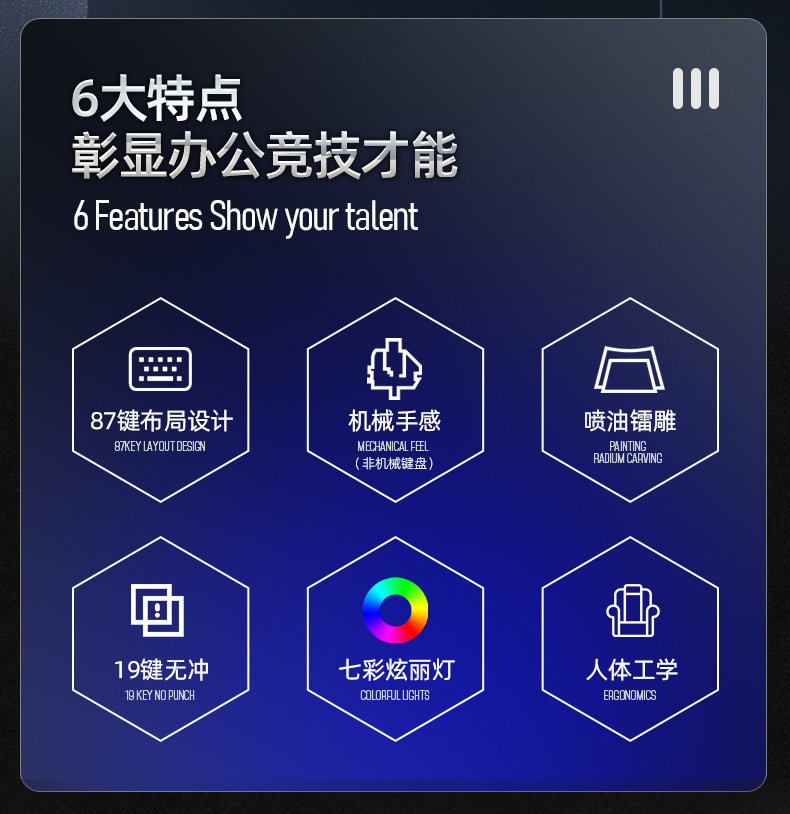 6大特点
彰显办公竞技才能

6 Features Show your talent

87键布局设计
87KEY LAYOUT DESIGN

机械手感
MECHANICAL FEEL
（非机械键盘）

喷油镭雕
PAINTING
RADIUM CARVING

19键无冲
19 KEY NO PUNCH

七彩炫丽灯
COLORFUL LIGHTS

人体工学
ERGONOMICS