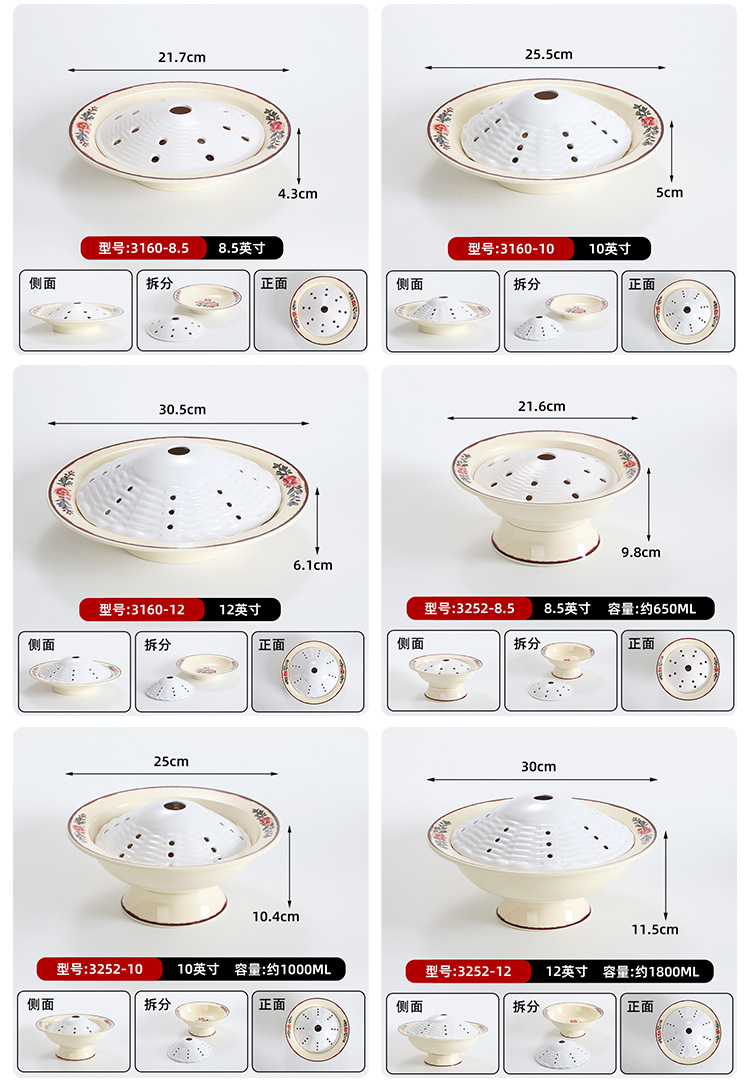 21.7cm

4.3cm

型号:3160-8.5 8.5英寸

侧面 拆分 正面

25.5cm

5cm

型号:3160-10 10英寸

侧面 拆分 正面

30.5cm

6.1cm

型号:3160-12 12英寸

侧面 拆分 正面

21.6cm

9.8cm

型号:3252-8.5 8.5英寸 容量:约650ML

侧面 拆分 正面

25cm

10.4cm

型号:3252-10 10英寸 容量:约1000ML

侧面 拆分 正面

30cm

11.5cm

型号:3252-12 12英寸 容量:约1800ML

侧面 拆分 正面