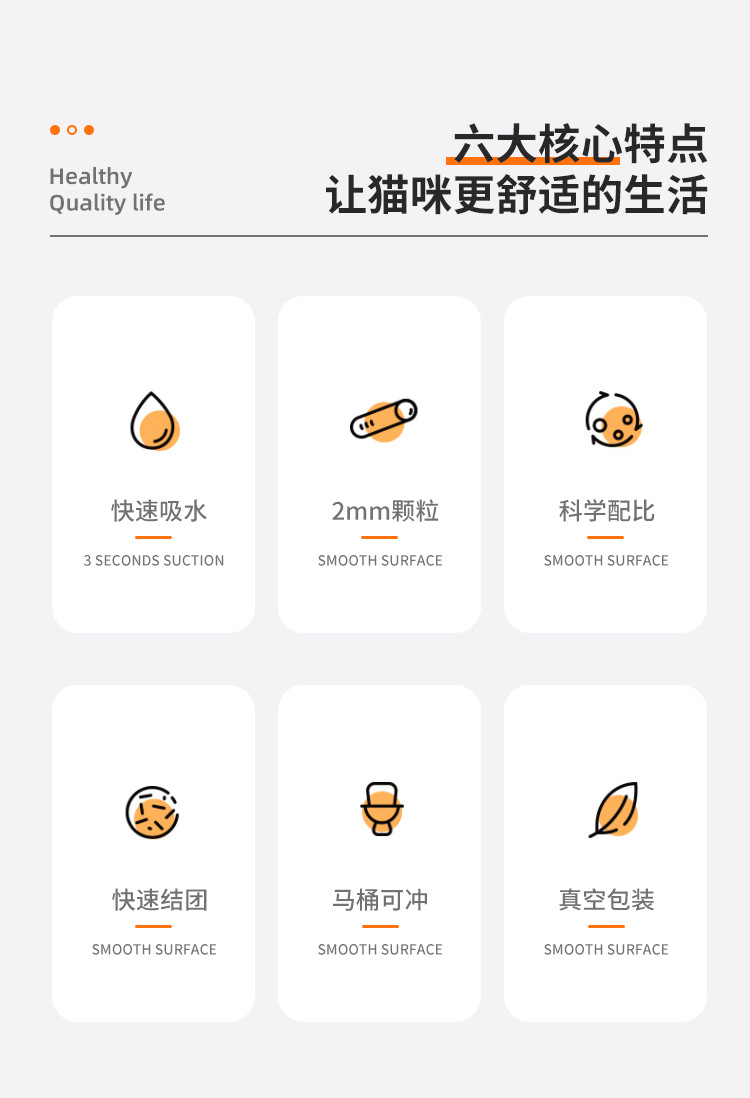 Healthy
Quality life

六大核心特点
让猫咪更舒适的生活

快速吸水
3 SECONDS SUCTION

2mm颗粒
SMOOTH SURFACE

科学配比
SMOOTH SURFACE

快速结团
SMOOTH SURFACE

马桶可冲
SMOOTH SURFACE

真空包装
SMOOTH SURFACE