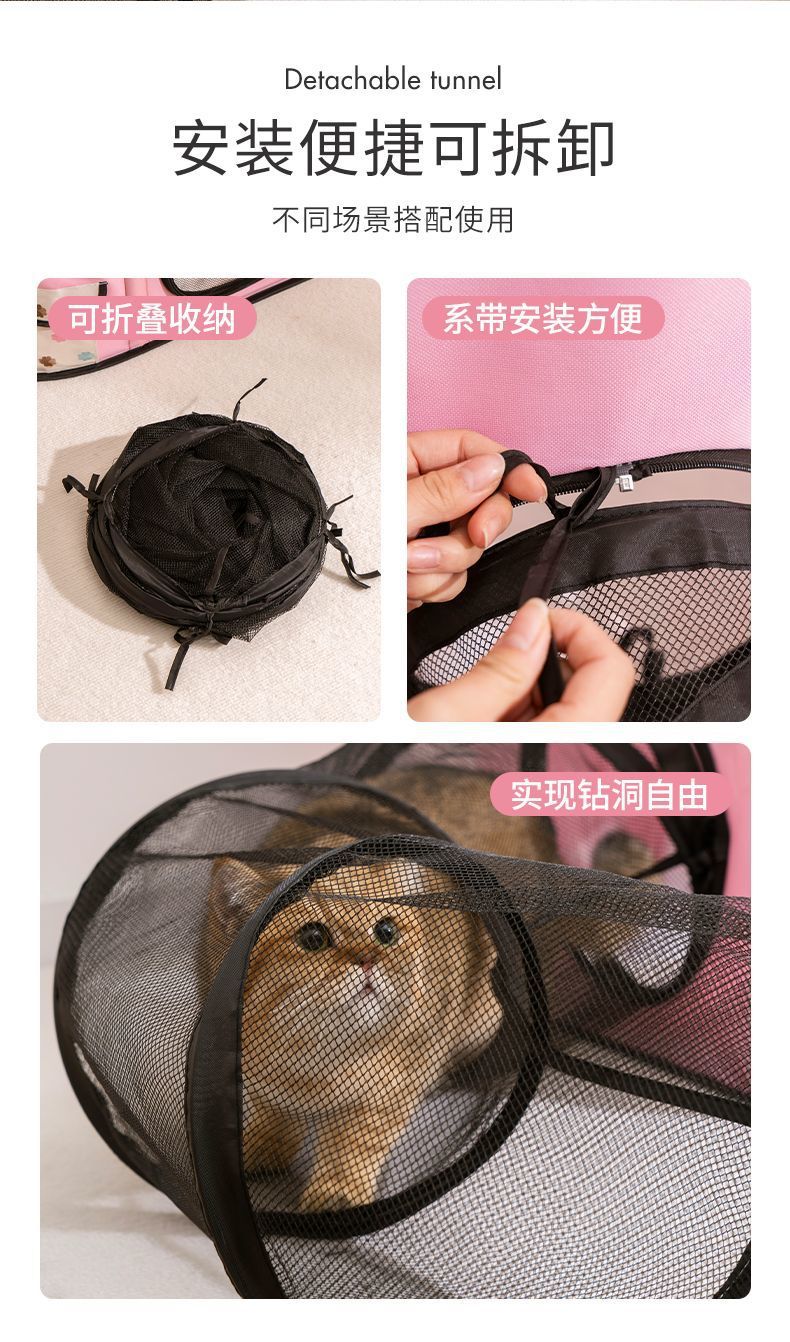 Detachable tunnel

安装便捷可拆卸

不同场景搭配使用

可折叠收纳

系带安装方便

实现钻洞自由