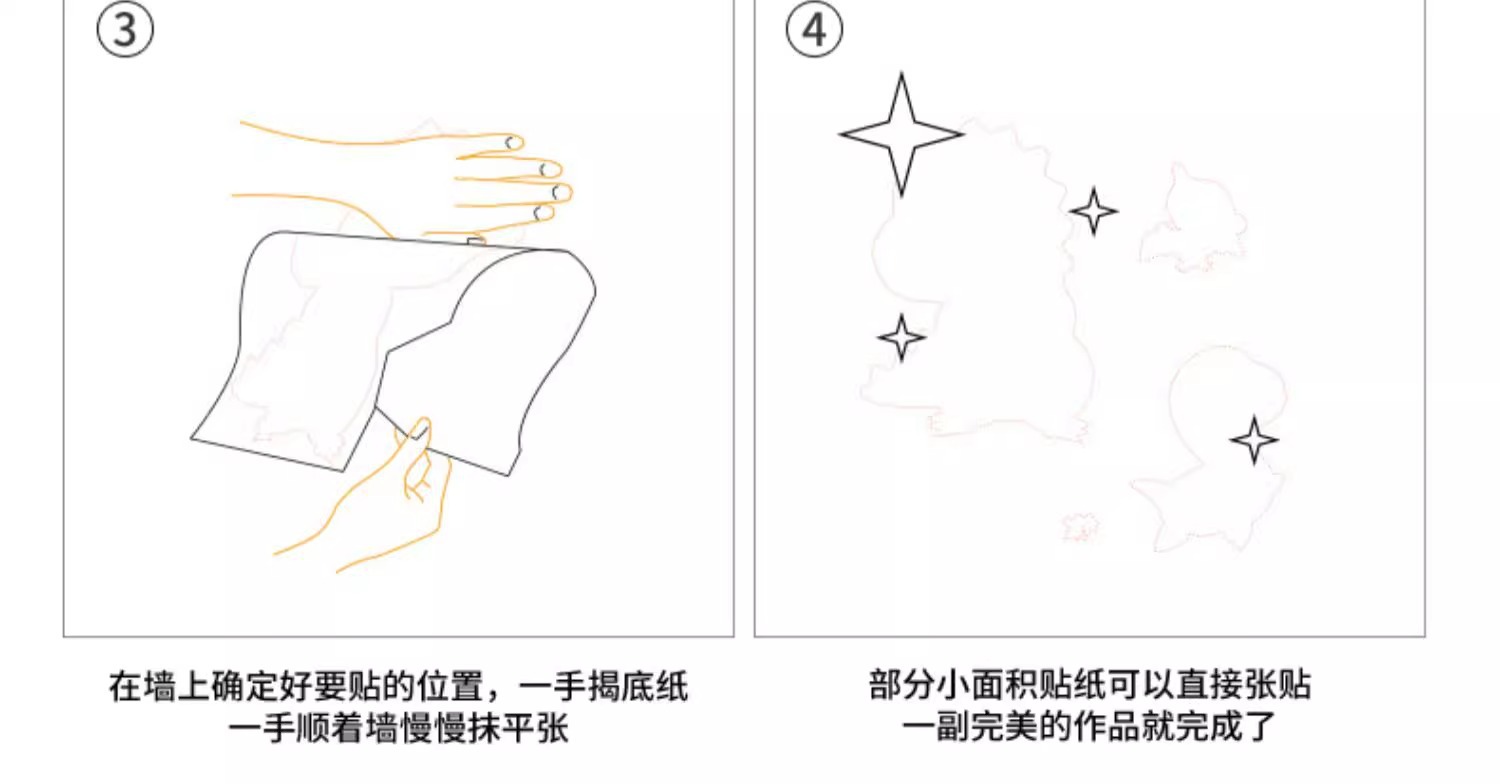 ③

在墙上确定好要贴的位置，一手揭底纸
一手顺着墙慢慢抹平张

④

部分小面积贴纸可以直接张贴
一副完美的作品就完成了