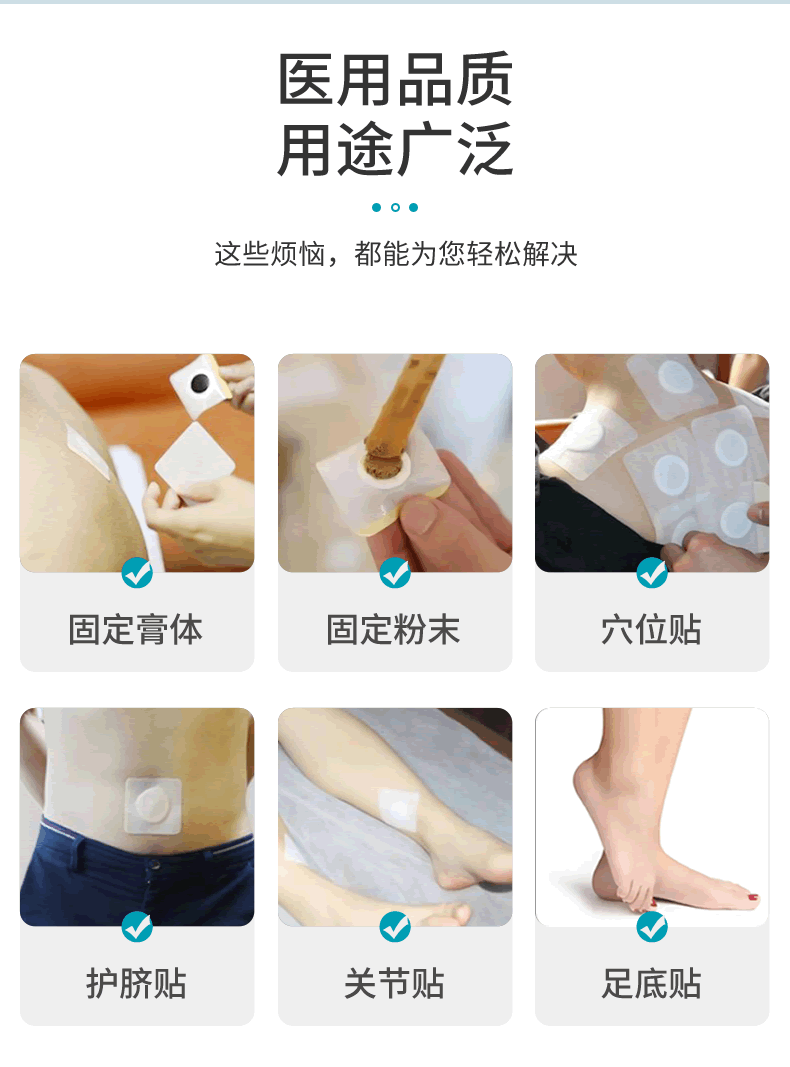 医用品质
用途广泛

这些烦恼，都能为您轻松解决

固定膏体

固定粉末

穴位贴

护脐贴

关节贴

足底贴