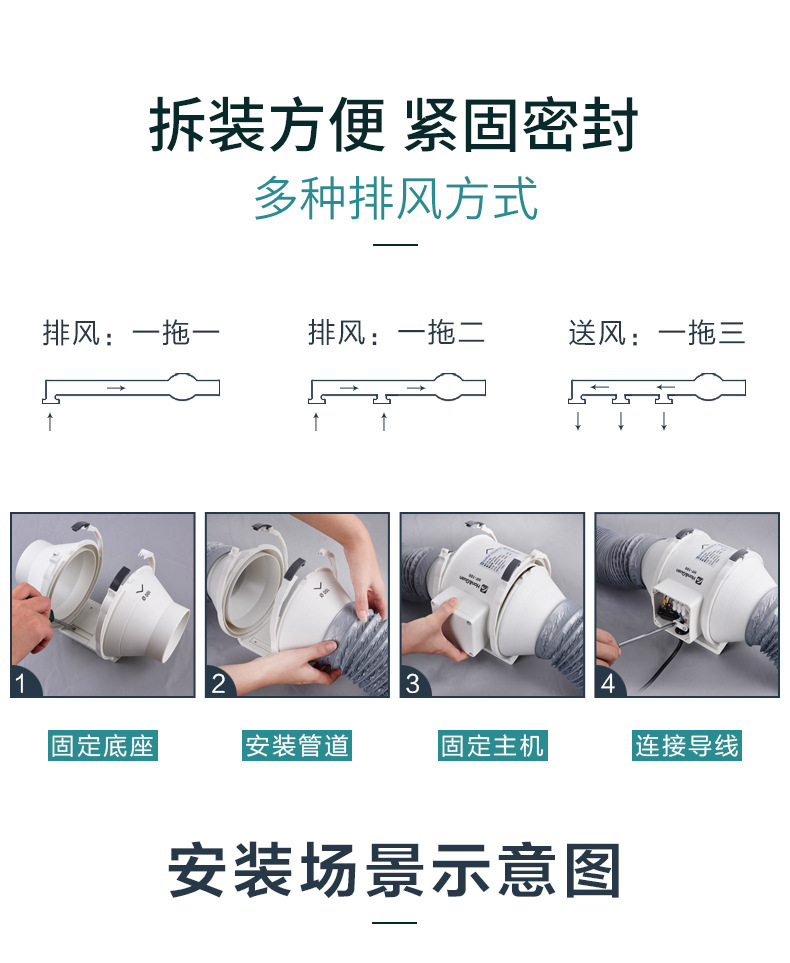 拆装方便 紧固密封

多种排风方式

排风：一拖一

排风：一拖二

送风：一拖三

1

2

3

4

固定底座

安装管道

固定主机

连接导线

安装场景示意图