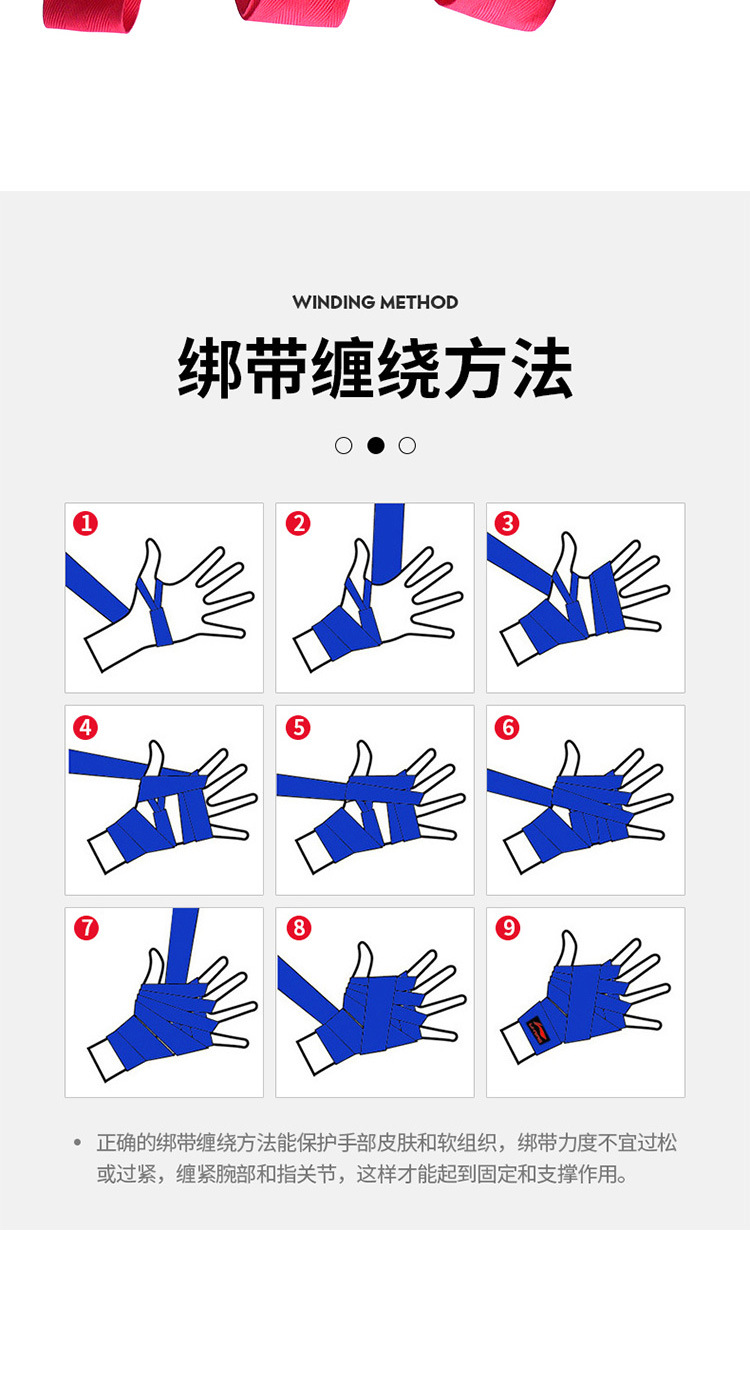 WINDING METHOD

绑带缠绕方法

1

2

3

4

5

6

7

8

9

• 正确的绑带缠绕方法能保护手部皮肤和软组织，绑带力度不宜过松或过紧，缠紧腕部和指关节，这样才能起到固定和支撑作用。