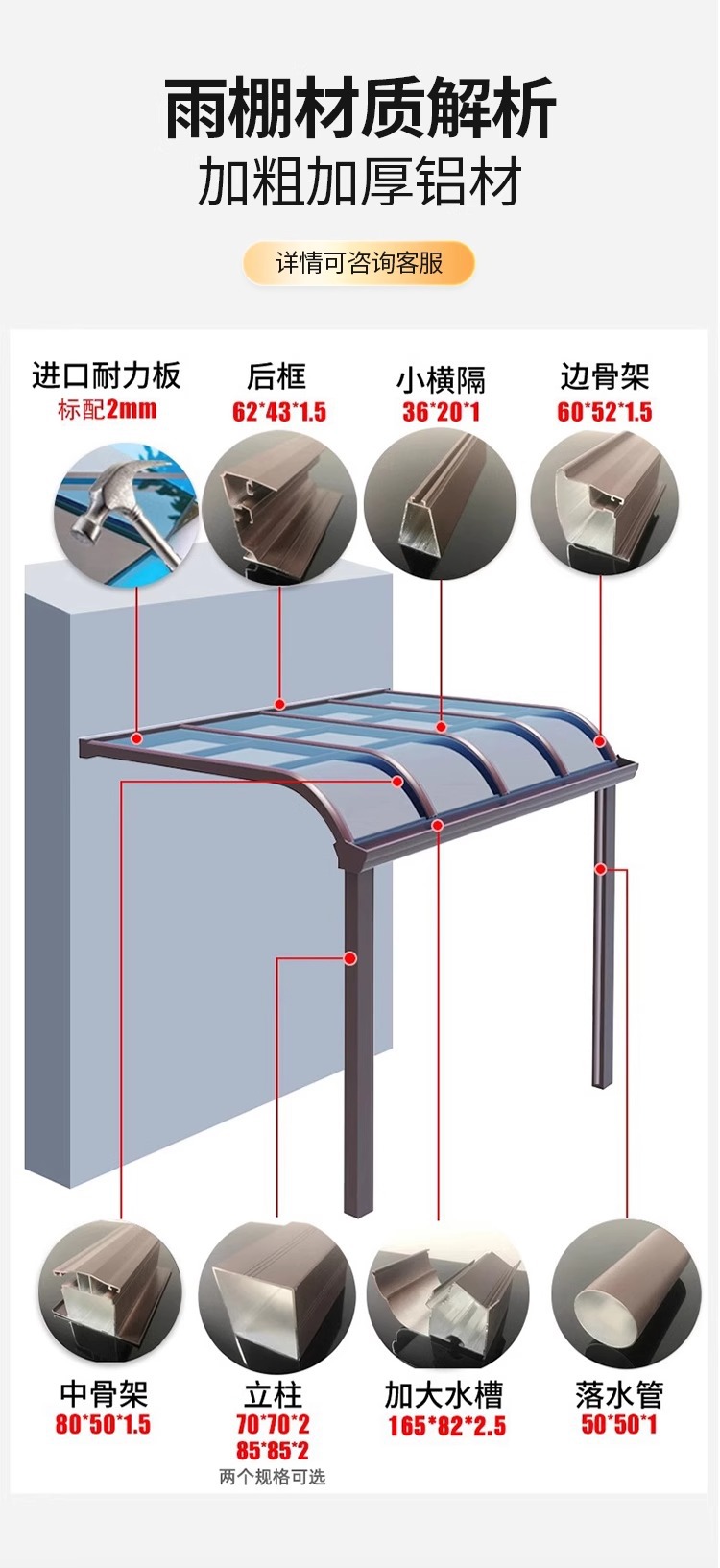 雨棚材质解析
加粗加厚铝材

详情可咨询客服

进口耐力板
标配2mm

后框
62*43*1.5

小横隔
36*20*1

边骨架
60*52*1.5

中骨架
80*50*1.5

立柱
70*70*2
85*85*2
两个规格可选

加大水槽
165*82*2.5

落水管
50*50*1