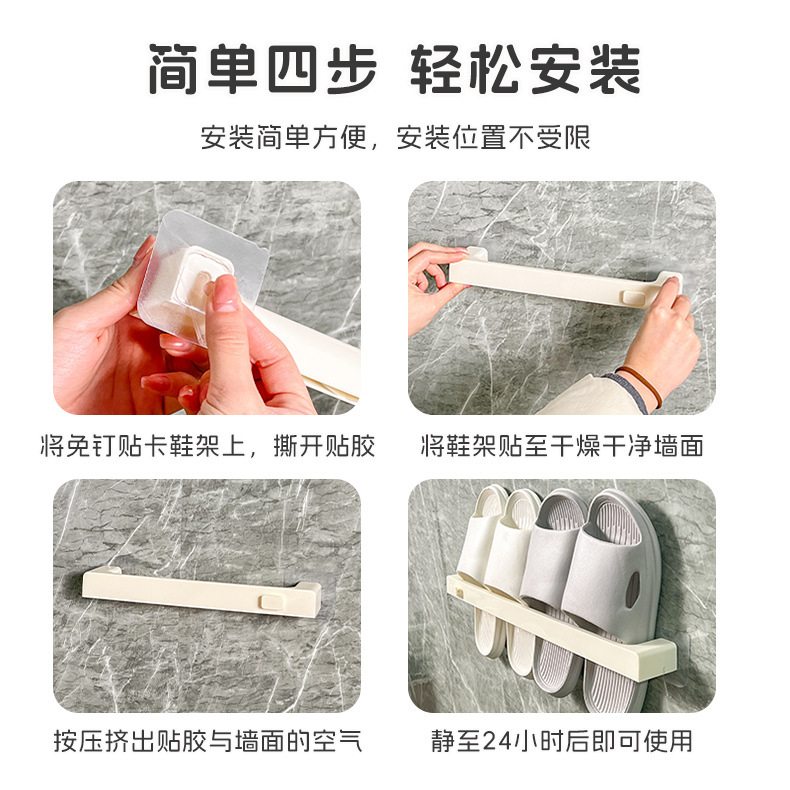 简单四步 轻松安装

安装简单方便，安装位置不受限

将免钉贴卡鞋架上，撕开贴胶

将鞋架贴至干燥干净墙面

按压挤出贴胶与墙面的空气

静至24小时后即可使用