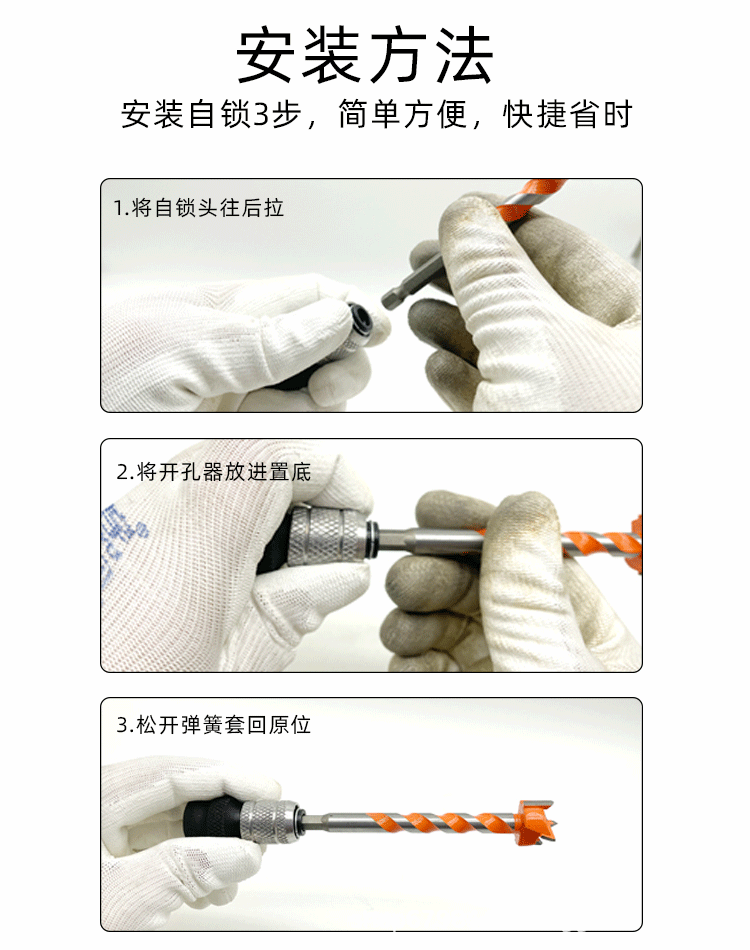 安装方法

安装自锁3步，简单方便，快捷省时

1.将自锁头往后拉

2.将开孔器放进置底

3.松开弹簧套回原位