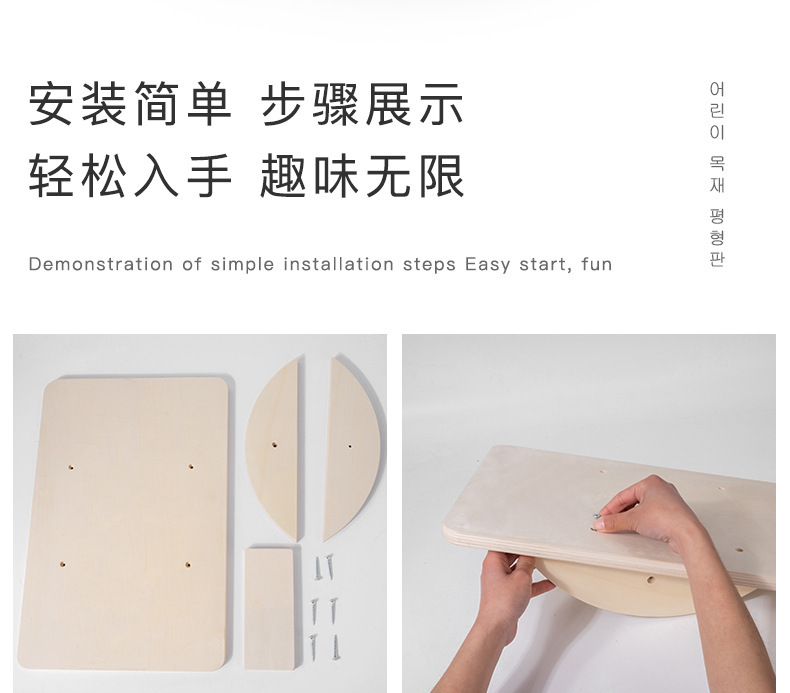 安装简单 步骤展示
轻松入手 趣味无限

Demonstration of simple installation steps Easy start, fun

어린이 목재 평형판