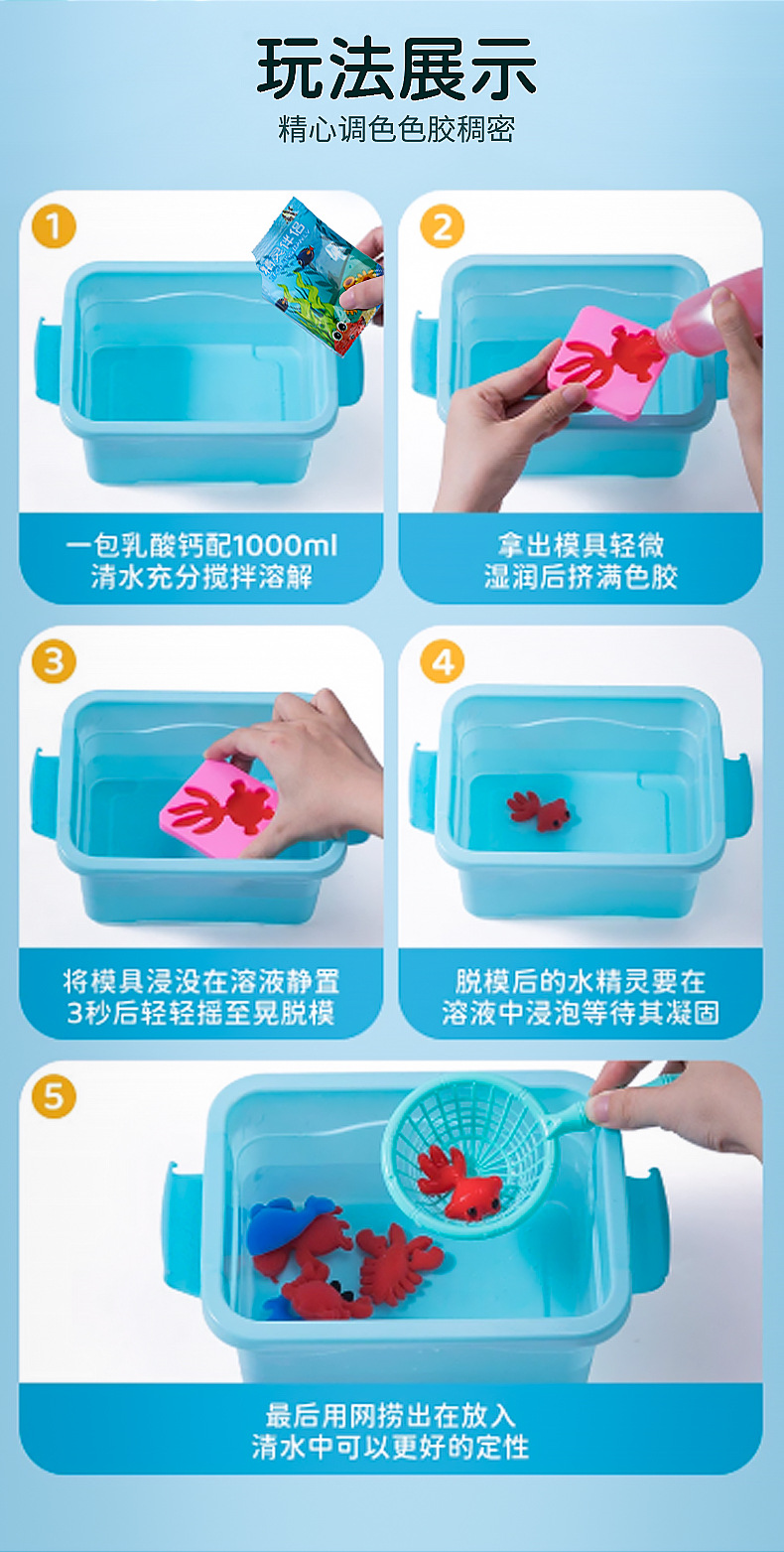 玩法展示
精心调色色胶稠密

1
一包乳酸钙配1000ml
清水充分搅拌溶解

2
拿出模具轻微
湿润后挤满色胶

3
将模具浸没在溶液静置
3秒后轻轻摇至晃脱模

4
脱模后的水精灵要在
溶液中浸泡等待其凝固

5
最后用网捞出在放入
清水中可以更好的定性