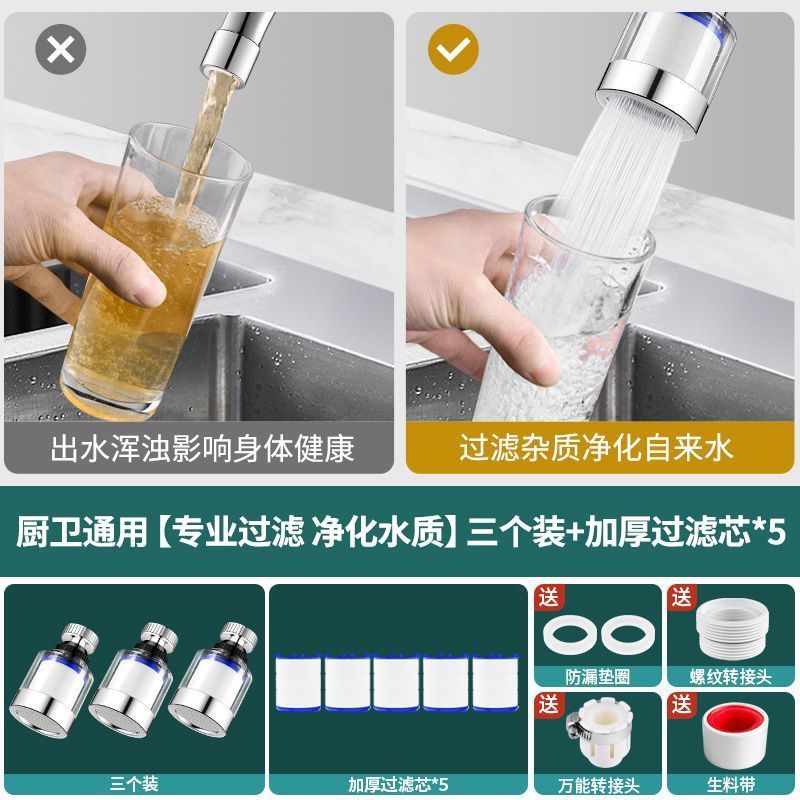 出水浑浊影响身体健康

过滤杂质净化自来水

厨卫通用【专业过滤 净化水质】三个装+加厚过滤芯*5

三个装

加厚过滤芯*5

送

防漏垫圈

送

螺纹转接头

送

万能转接头

送

生料带