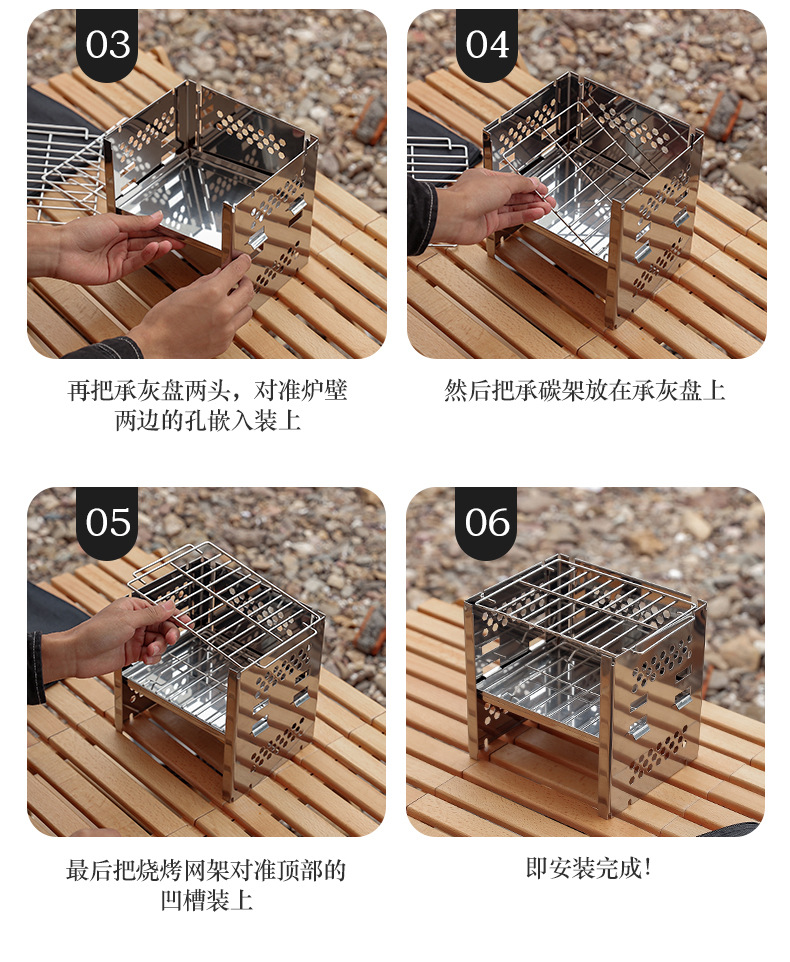 03

再把承灰盘两头，对准炉壁两边的孔嵌入装上

04

然后把承碳架放在承灰盘上

05

最后把烧烤网架对准顶部的凹槽装上

06

即安装完成！