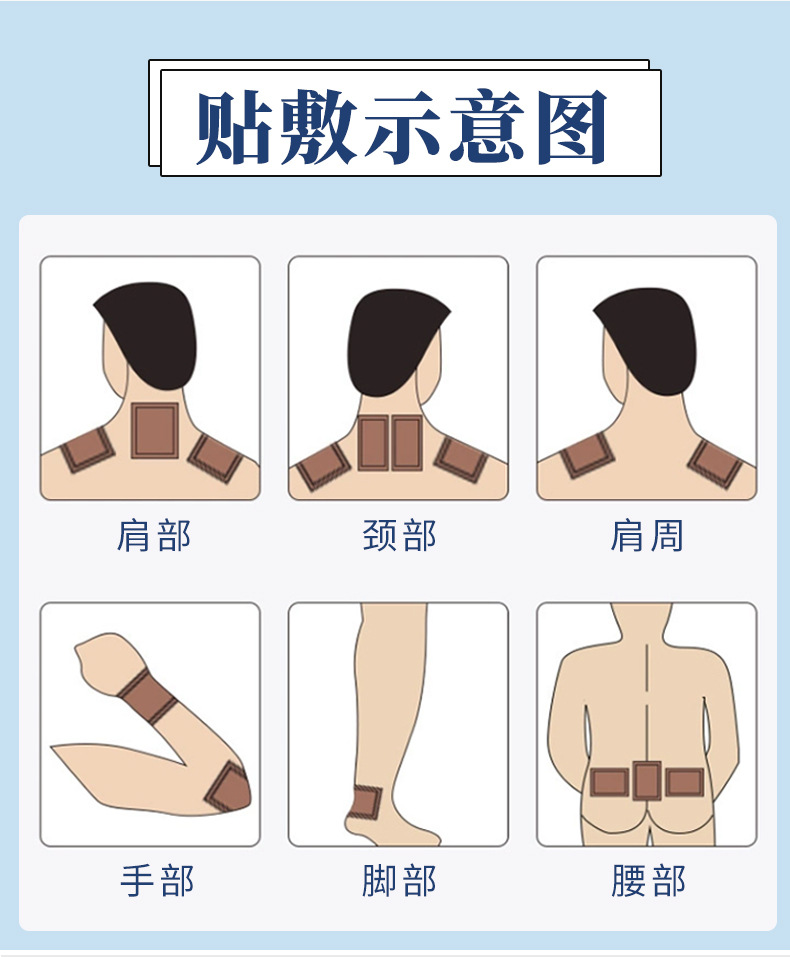 贴敷示意图

肩部

颈部

肩周

手部

脚部

腰部