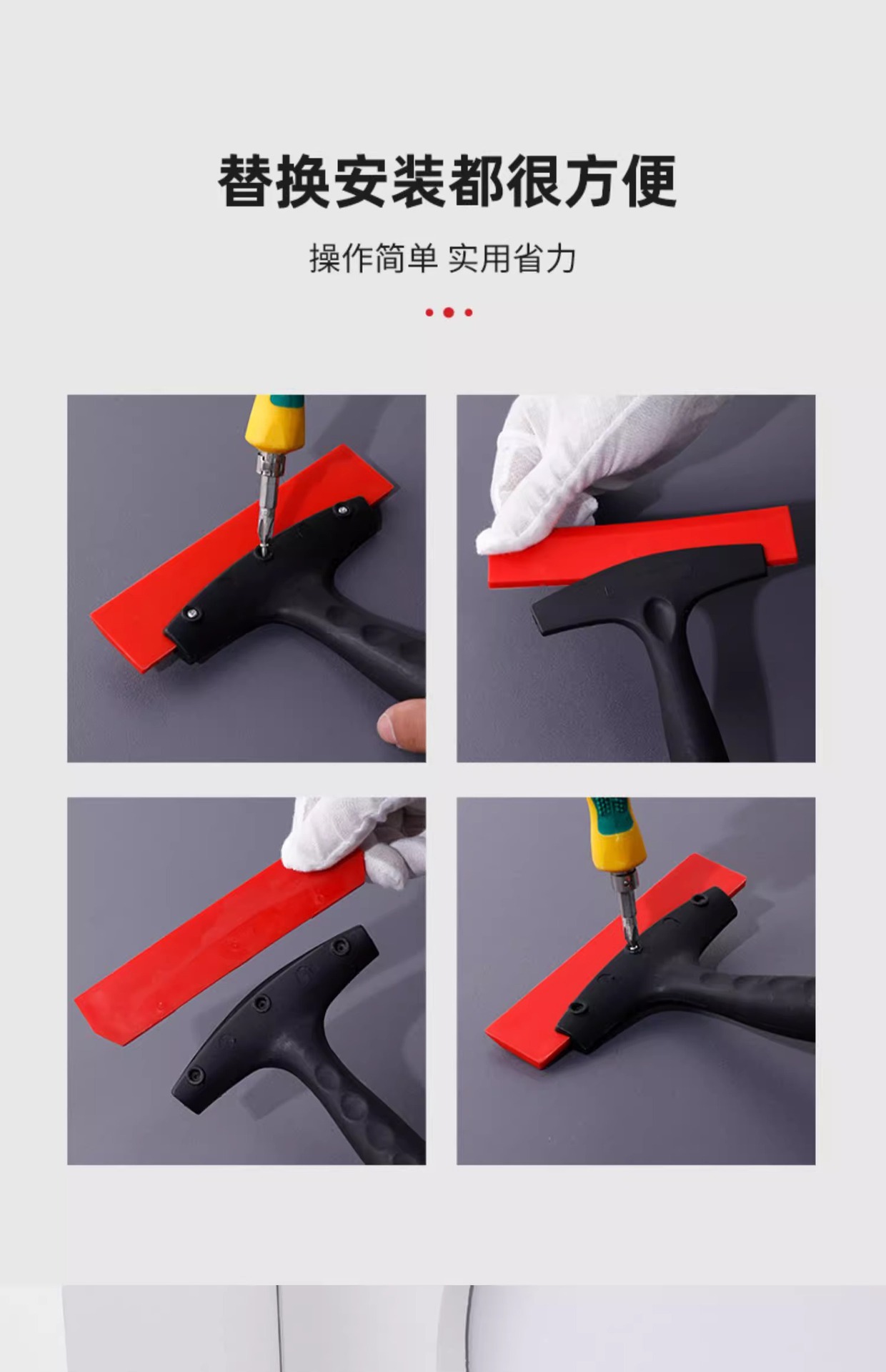 替换安装都很方便

操作简单 实用省力