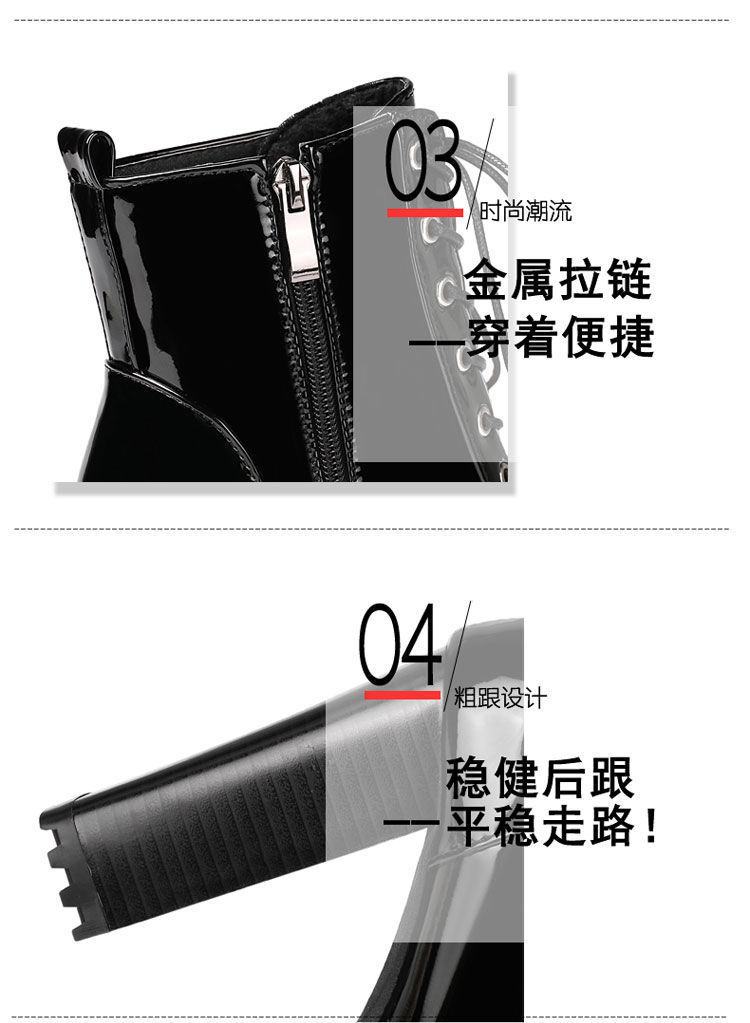 03
时尚潮流

金属拉链
——穿着便捷

04
粗跟设计

稳健后跟
——平稳走路！