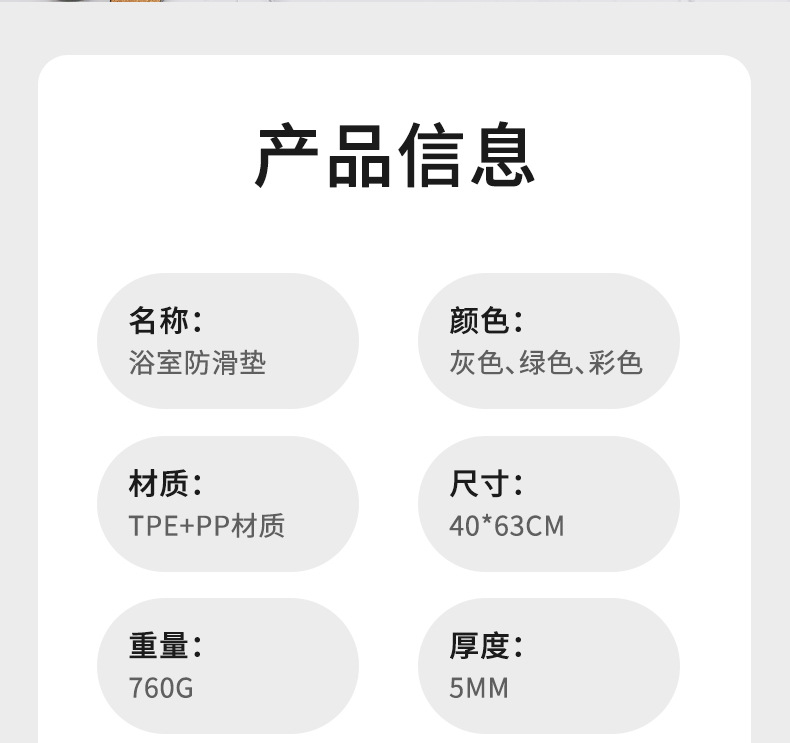 产品信息

名称:
浴室防滑垫

颜色:
灰色、绿色、彩色

材质:
TPE+PP材质

尺寸:
40*63CM

重量:
760G

厚度:
5MM