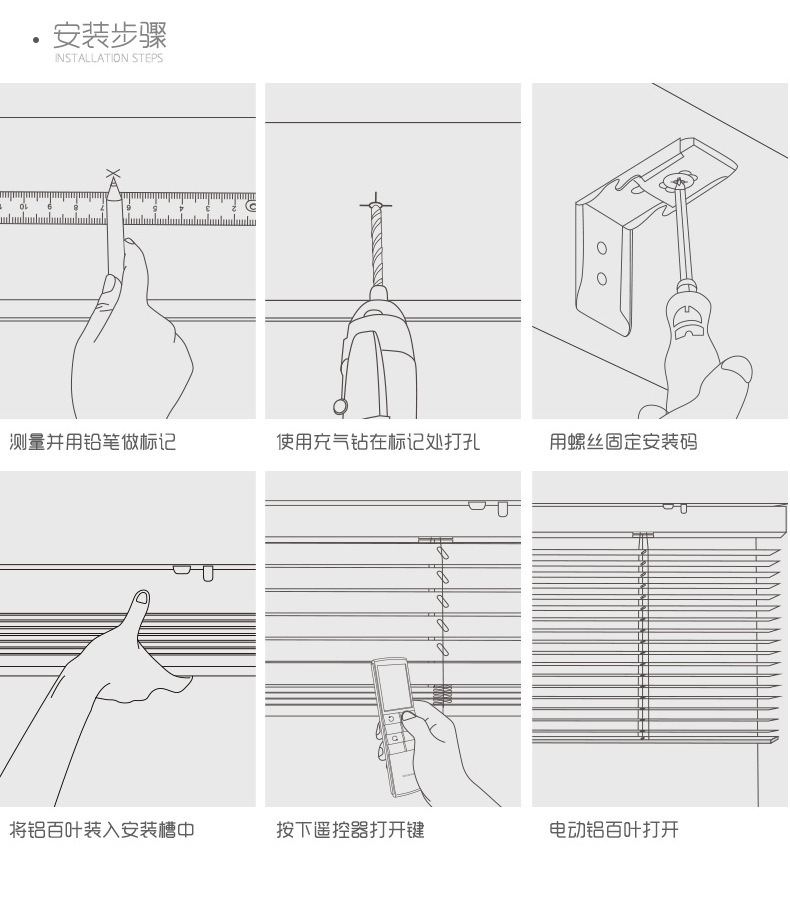 • 安装步骤
INSTALLATION STEPS

10 9 8 7 6 5 4 3 2

测量并用铅笔做标记

使用充气钻在标记处打孔

用螺丝固定安装码

将铝百叶装入安装槽中

按下遥控器打开键

电动铝百叶打开