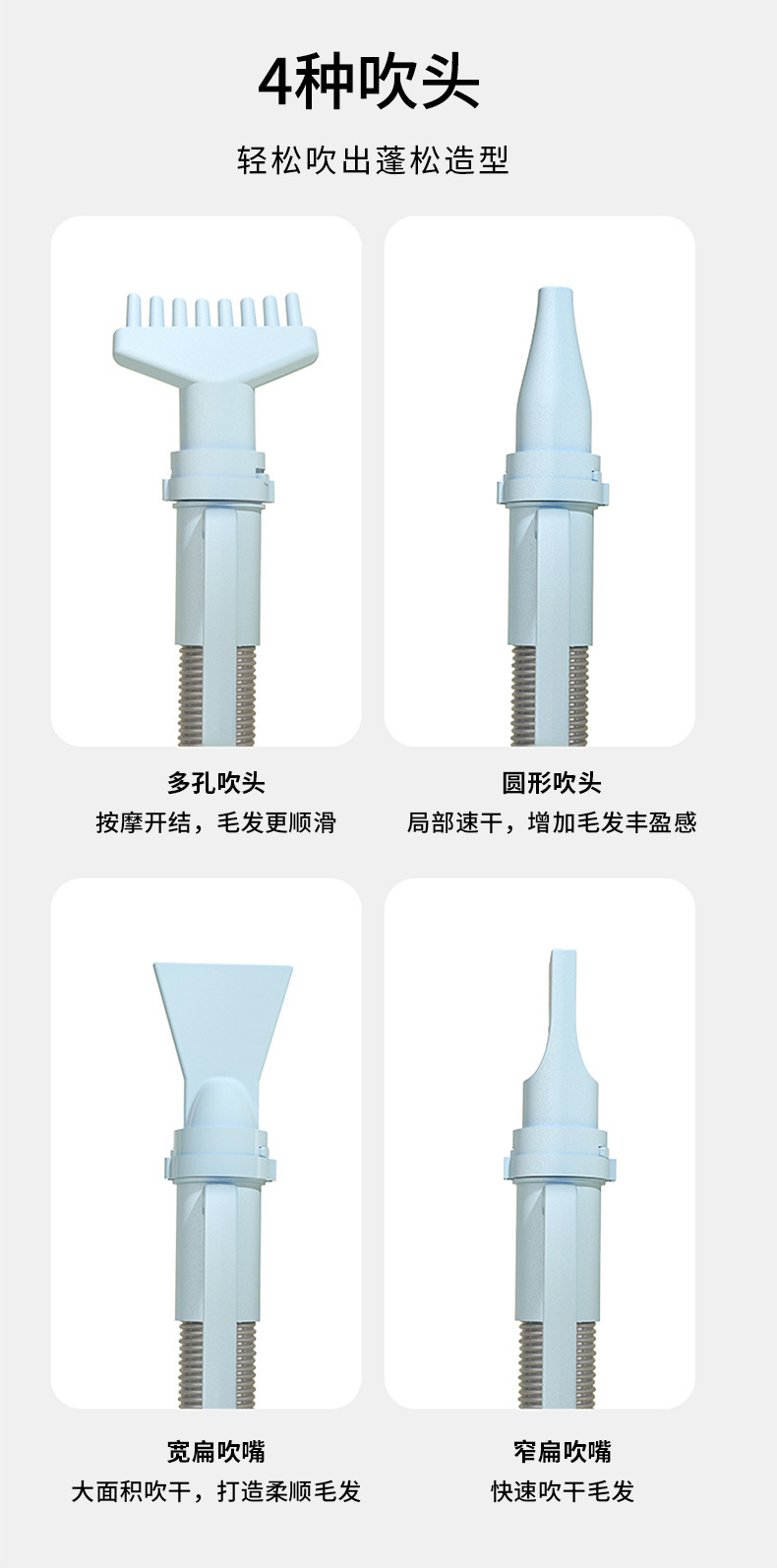 4种吹头

轻松吹出蓬松造型

多孔吹头
按摩开结，毛发更顺滑

圆形吹头
局部速干，增加毛发丰盈感

宽扁吹嘴
大面积吹干，打造柔顺毛发

窄扁吹嘴
快速吹干毛发