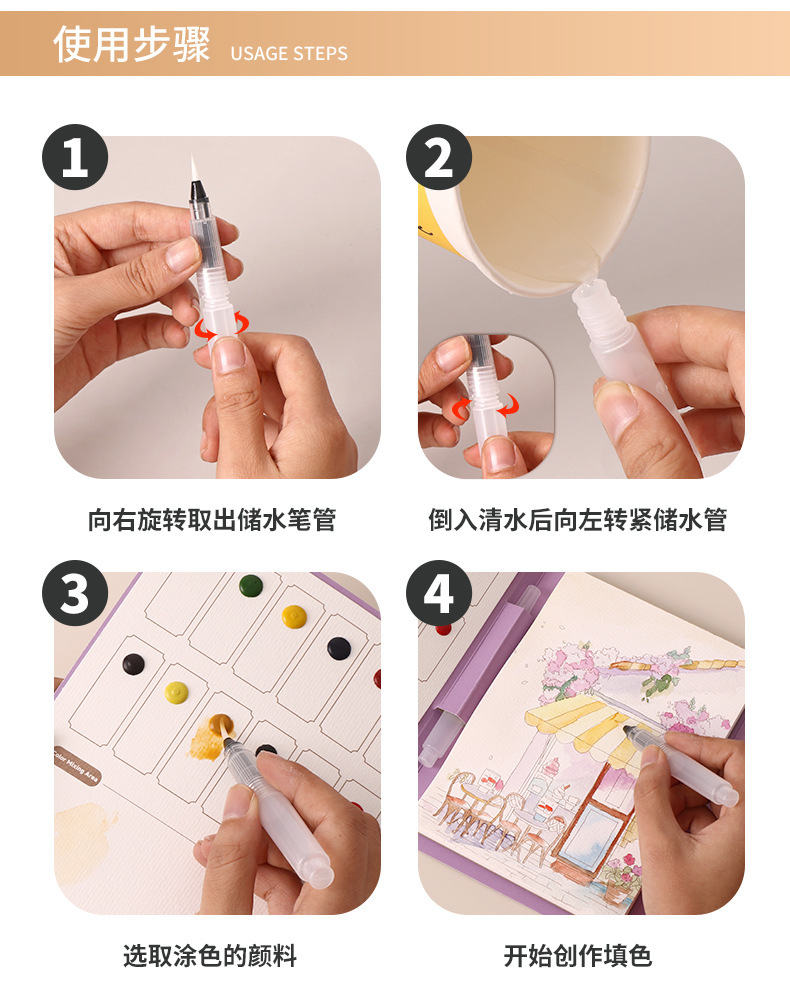 使用步骤 USAGE STEPS

1

向右旋转取出储水笔管

2

倒入清水后向左转紧储水管

3

Color Mixing Area

选取涂色的颜料

4

开始创作填色