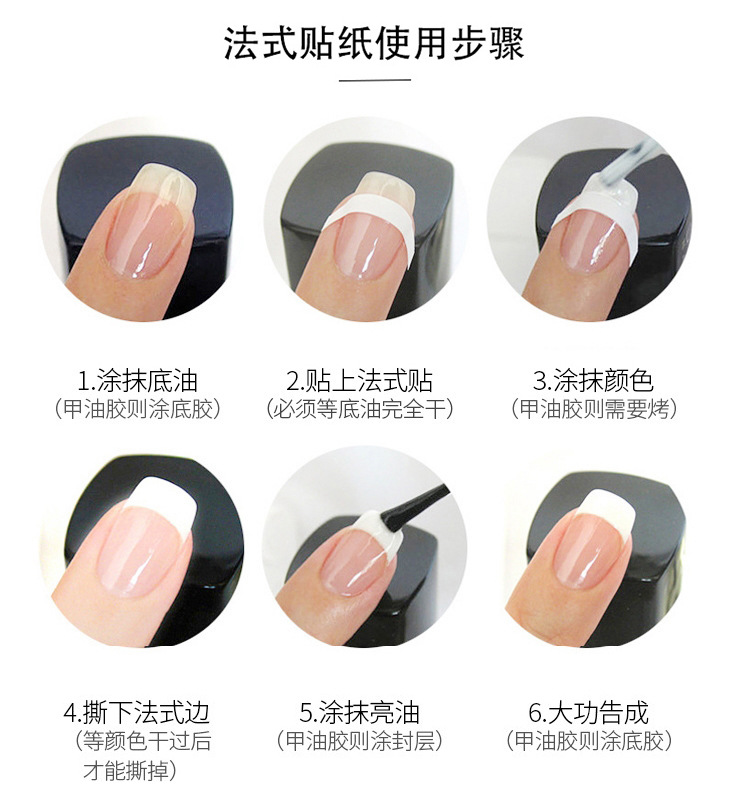 法式贴纸使用步骤

1.涂抹底油
（甲油胶则涂底胶）

2.贴上法式贴
（必须等底油完全干）

3.涂抹颜色
（甲油胶则需要烤）

4.撕下法式边
（等颜色干过后才能撕掉）

5.涂抹亮油
（甲油胶则涂封层）

6.大功告成
（甲油胶则涂底胶）