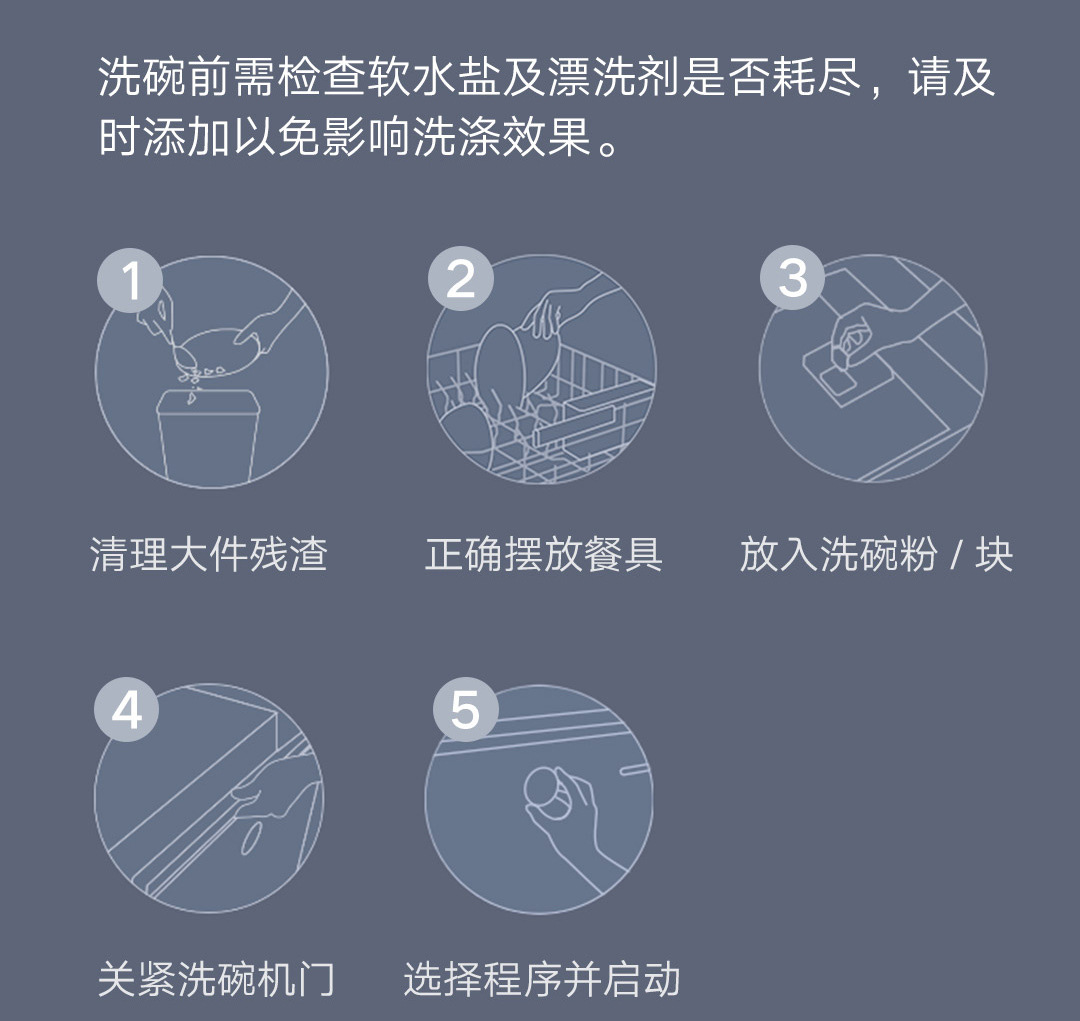 洗碗前需检查软水盐及漂洗剂是否耗尽，请及时添加以免影响洗涤效果。

1
清理大件残渣

2
正确摆放餐具

3
放入洗碗粉 / 块

4
关紧洗碗机门

5
选择程序并启动