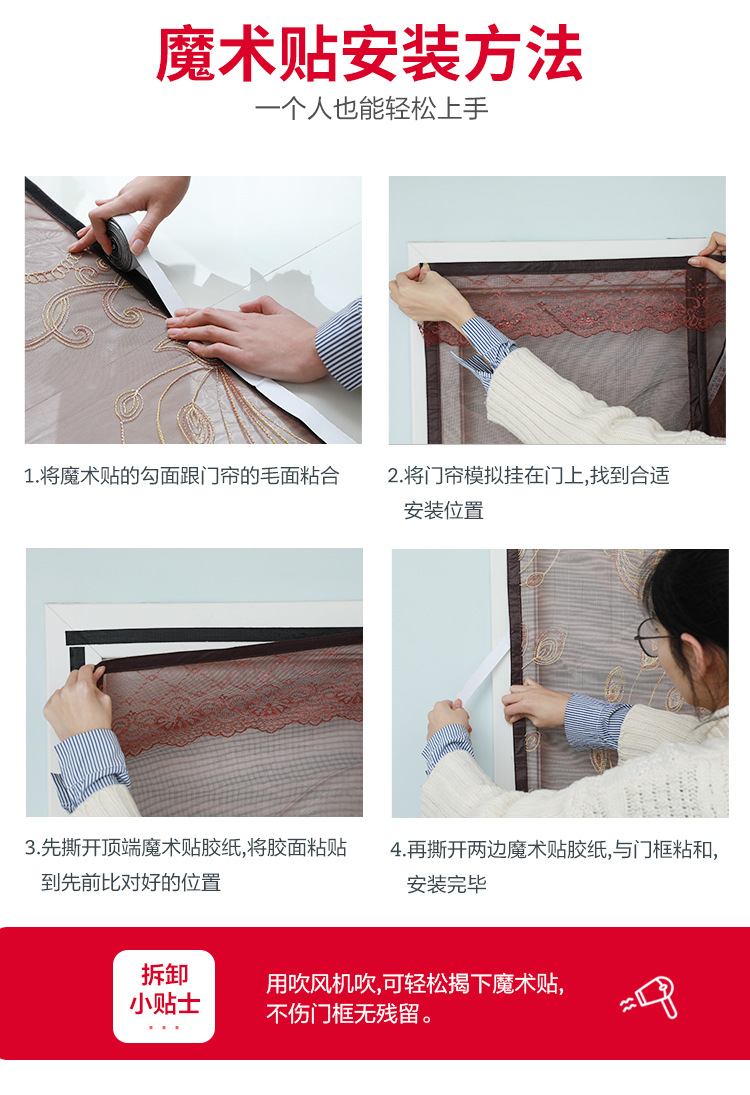 魔术贴安装方法

一个人也能轻松上手

1.将魔术贴的勾面跟门帘的毛面粘合

2.将门帘模拟挂在门上,找到合适安装位置

3.先撕开顶端魔术贴胶纸,将胶面粘贴到先前比对好的位置

4.再撕开两边魔术贴胶纸,与门框粘和,安装完毕

拆卸小贴士

用吹风机吹,可轻松揭下魔术贴,不伤门框无残留。