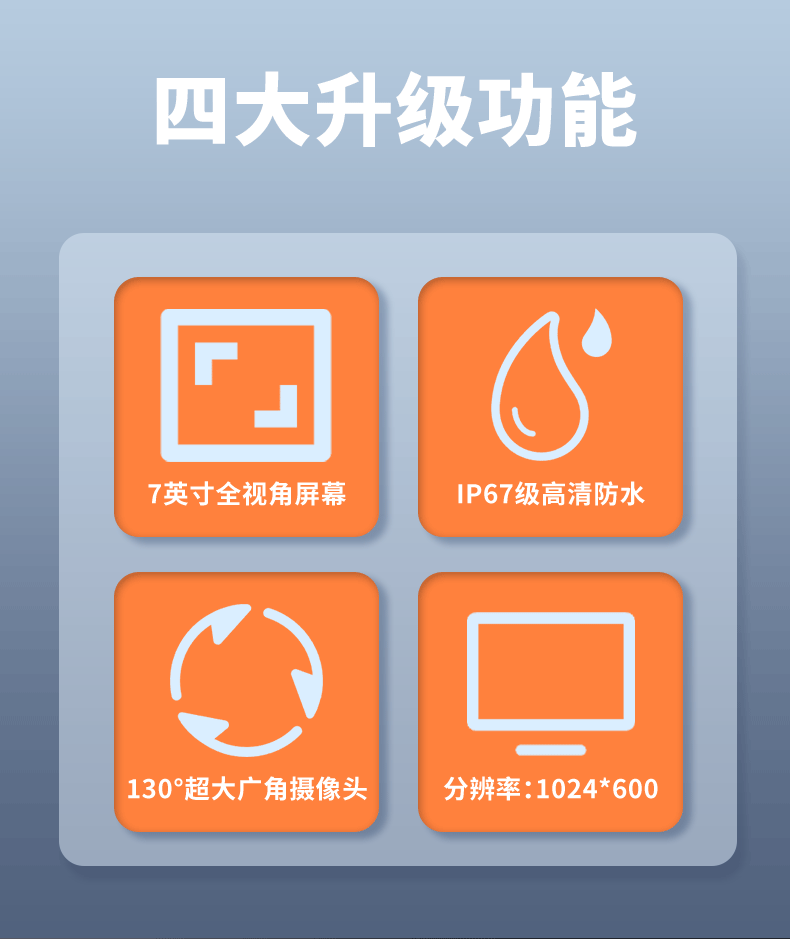 四大升级功能

7英寸全视角屏幕

IP67级高清防水

130°超大广角摄像头

分辨率:1024*600