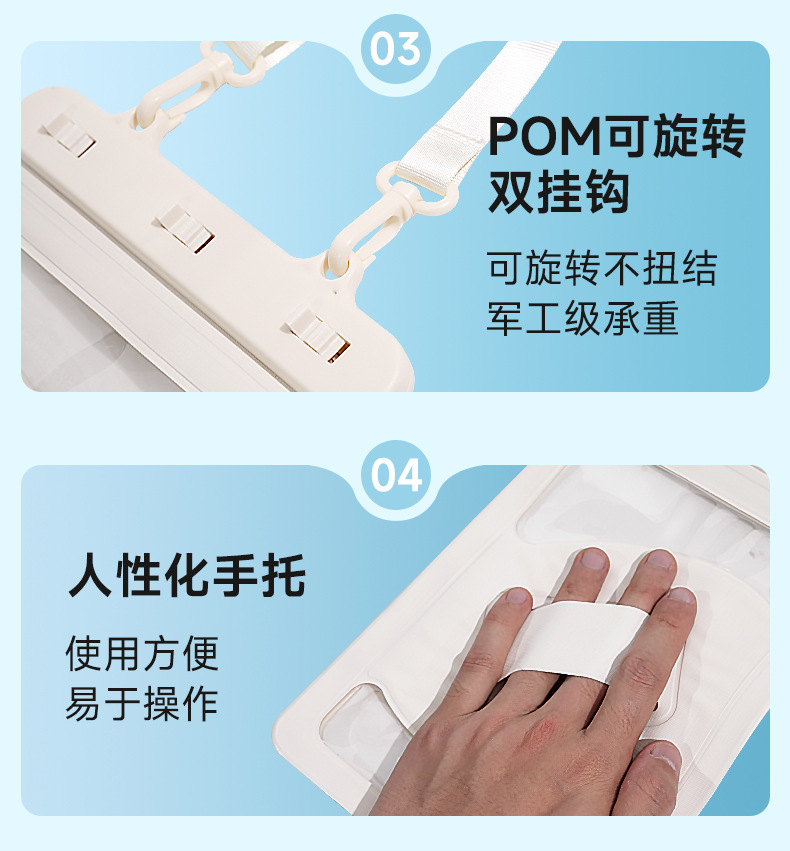 03

POM可旋转双挂钩

可旋转不扭结
军工级承重

04

人性化手托

使用方便
易于操作