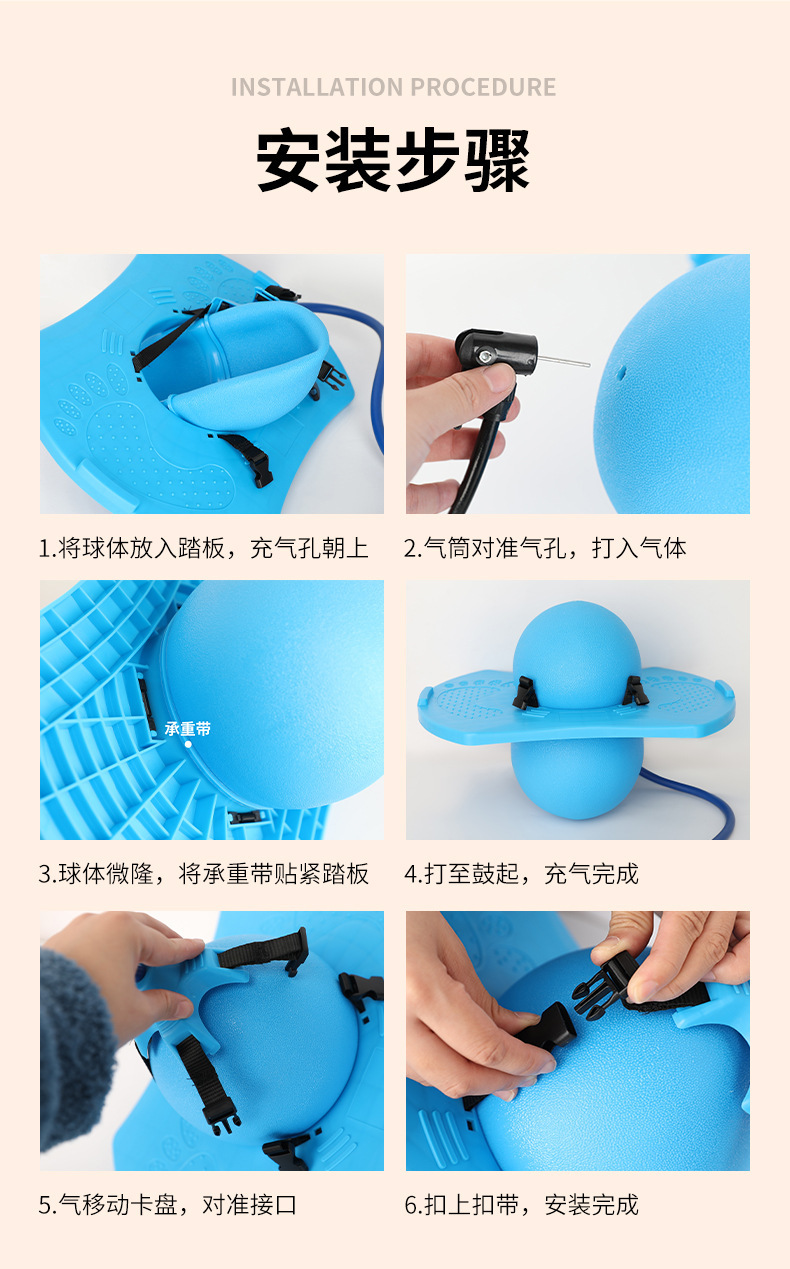 INSTALLATION PROCEDURE

安装步骤

1.将球体放入踏板，充气孔朝上

2.气筒对准气孔，打入气体

承重带

3.球体微隆，将承重带贴紧踏板

4.打至鼓起，充气完成

5.气移动卡盘，对准接口

6.扣上扣带，安装完成