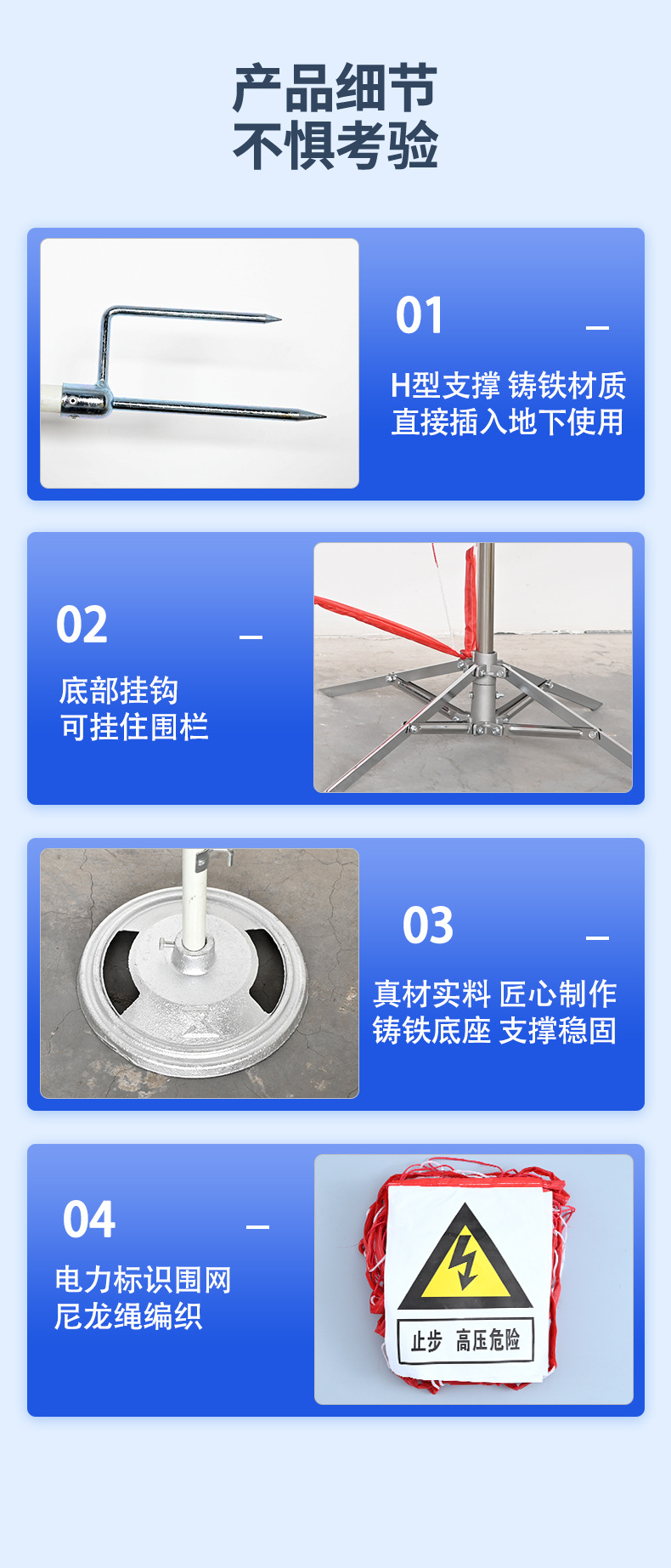 产品细节
不惧考验

01 —

H型支撑 铸铁材质
直接插入地下使用

02 —

底部挂钩
可挂住围栏

03 —

真材实料 匠心制作
铸铁底座 支撑稳固

04 —

电力标识围网
尼龙绳编织

止步 高压危险