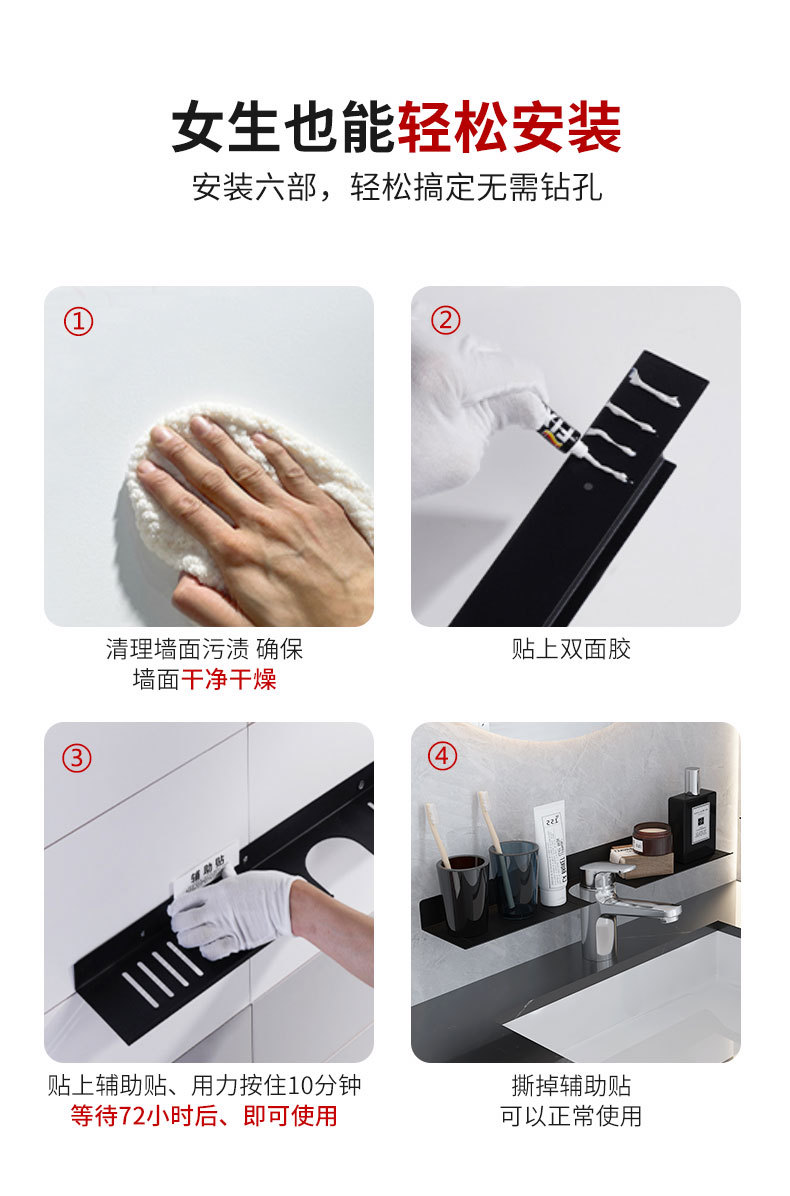 女生也能轻松安装

安装六部，轻松搞定无需钻孔

①

清理墙面污渍 确保
墙面干净干燥

②

贴上双面胶

③

辅助贴

贴上辅助贴、用力按住10分钟
等待72小时后、即可使用

④

撕掉辅助贴
可以正常使用