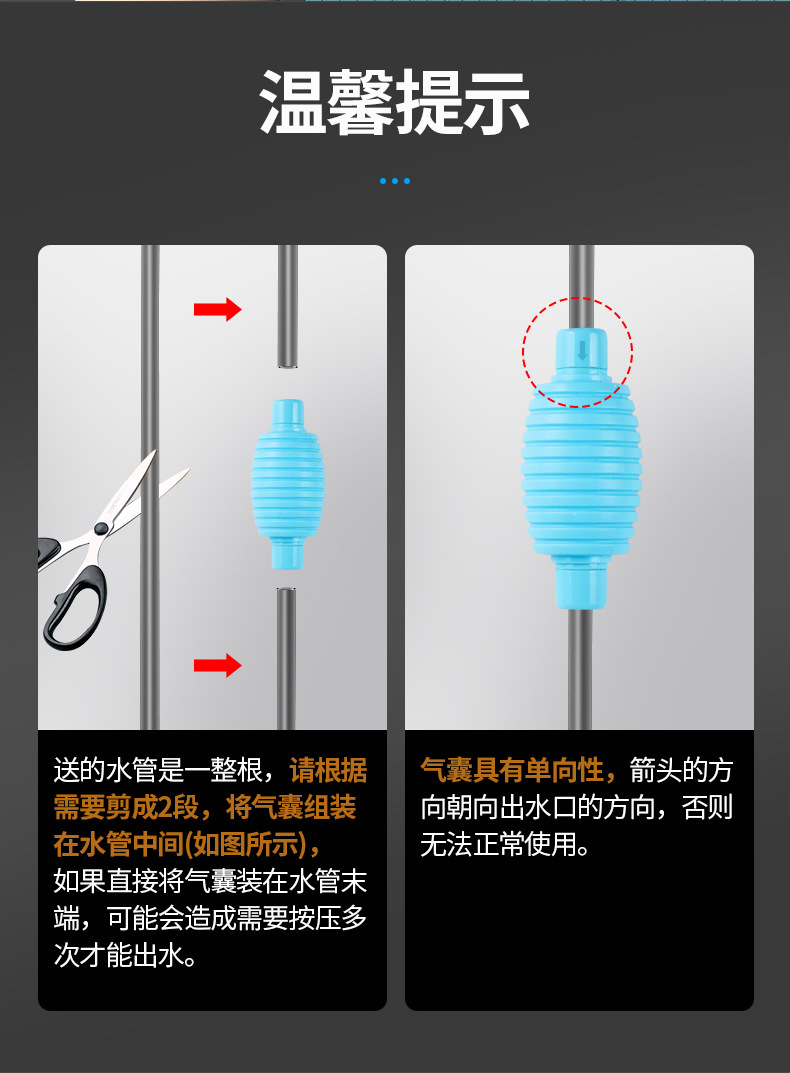 温馨提示

送的水管是一整根，请根据需要剪成2段，将气囊组装在水管中间(如图所示)，如果直接将气囊装在水管末端，可能会造成需要按压多次才能出水。

气囊具有单向性，箭头的方向朝向出水口的方向，否则无法正常使用。