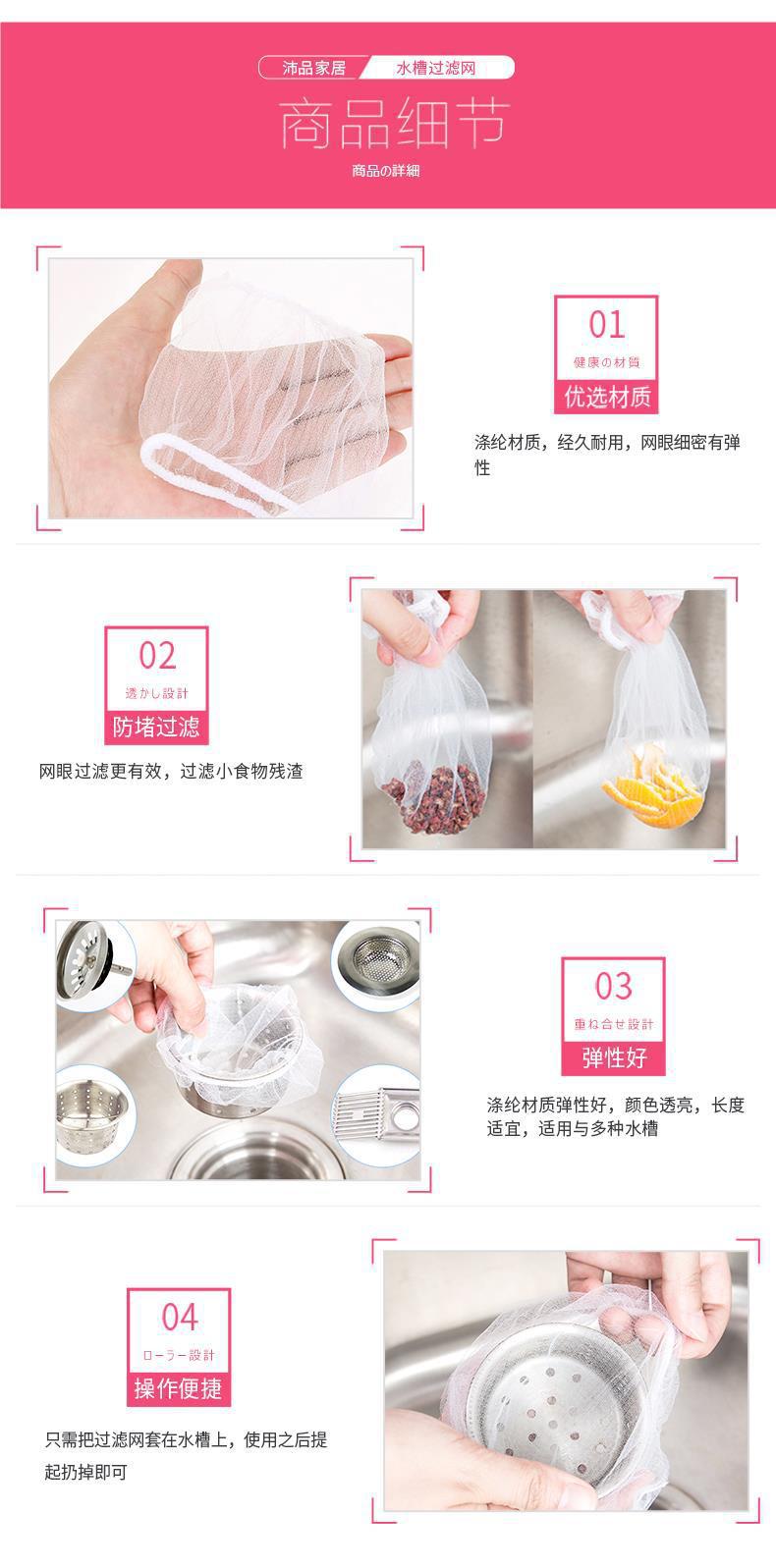 沛品家居 水槽过滤网

商品细节

商品の詳細

01

健康の材質

优选材质

涤纶材质，经久耐用，网眼细密有弹性

02

透かし設計

防堵过滤

网眼过滤更有效，过滤小食物残渣

03

重ね合せ設計

弹性好

涤纶材质弹性好，颜色透亮，长度适宜，适用与多种水槽

04

ローラー設計

操作便捷

只需把过滤网套在水槽上，使用之后提起扔掉即可