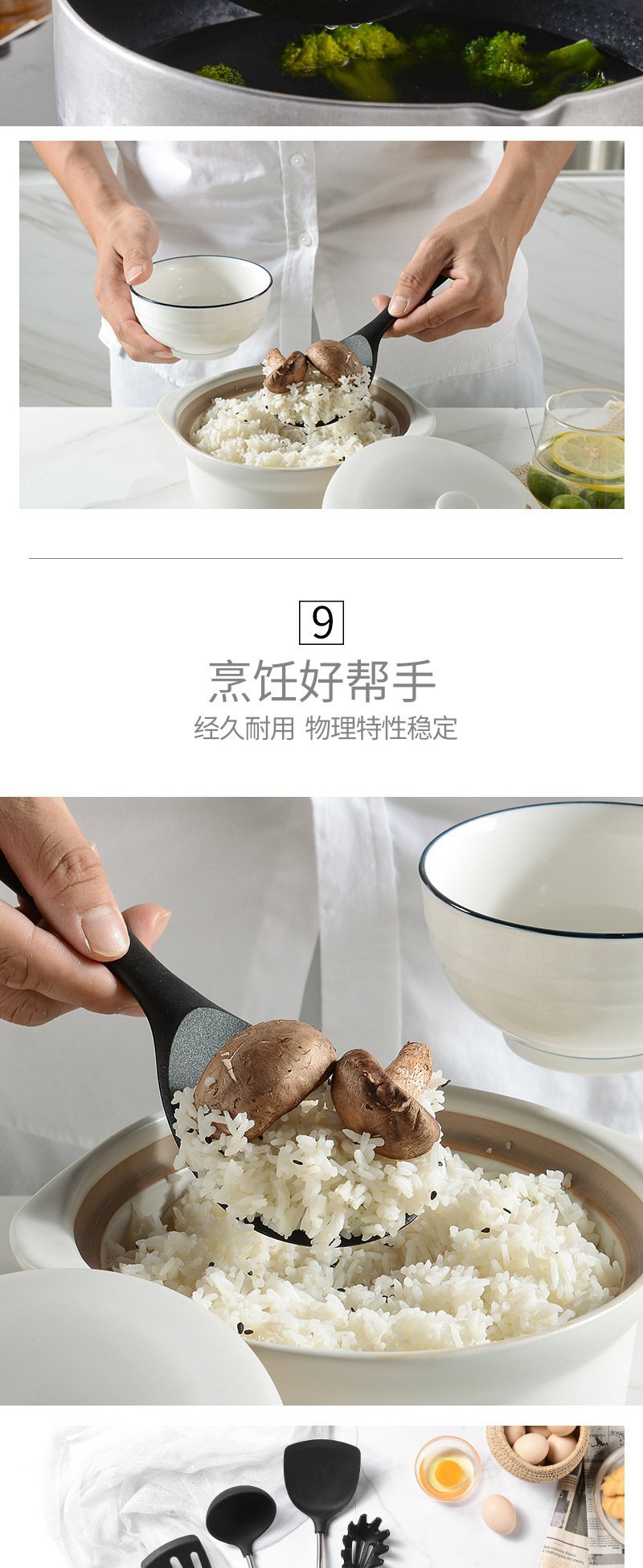 9

烹饪好帮手

经久耐用 物理特性稳定