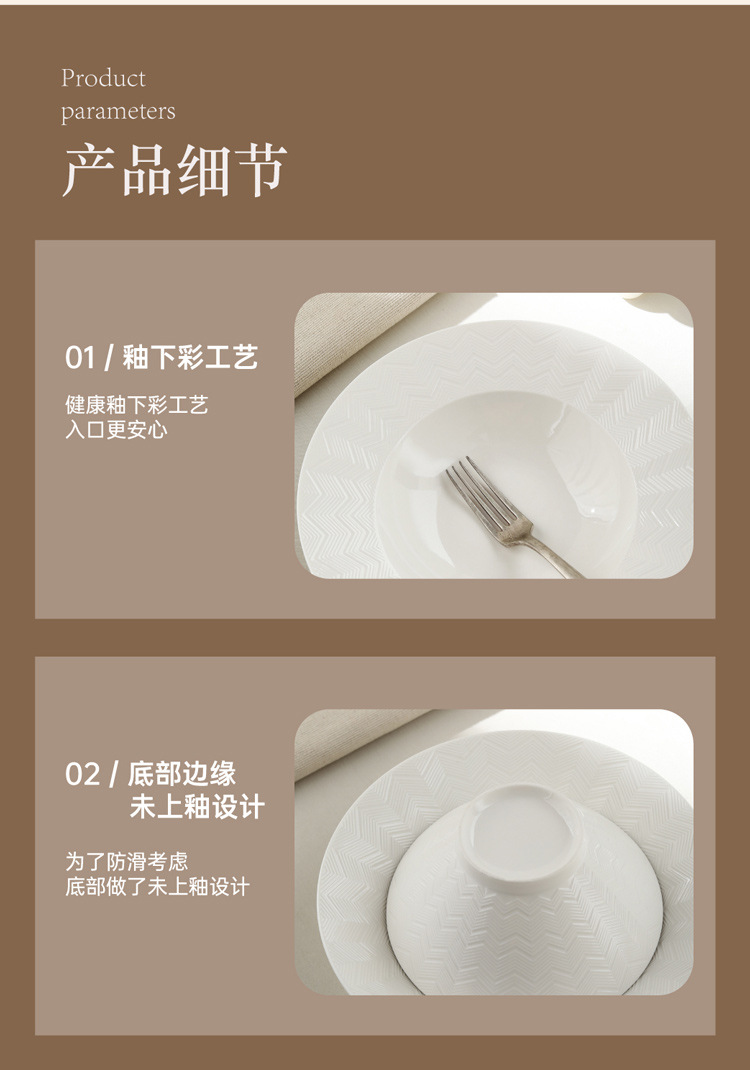 Product parameters
产品细节

01 / 釉下彩工艺

健康釉下彩工艺
入口更安心

02 / 底部边缘
未上釉设计

为了防滑考虑
底部做了未上釉设计