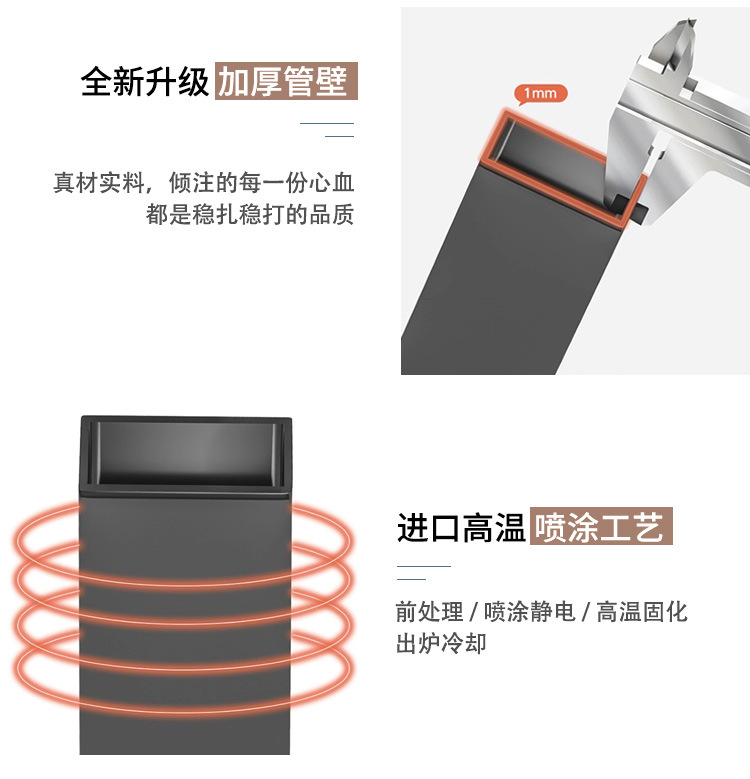 全新升级 加厚管壁

真材实料，倾注的每一份心血
都是稳扎稳打的品质

1mm

进口高温 喷涂工艺

前处理 / 喷涂静电 / 高温固化
出炉冷却